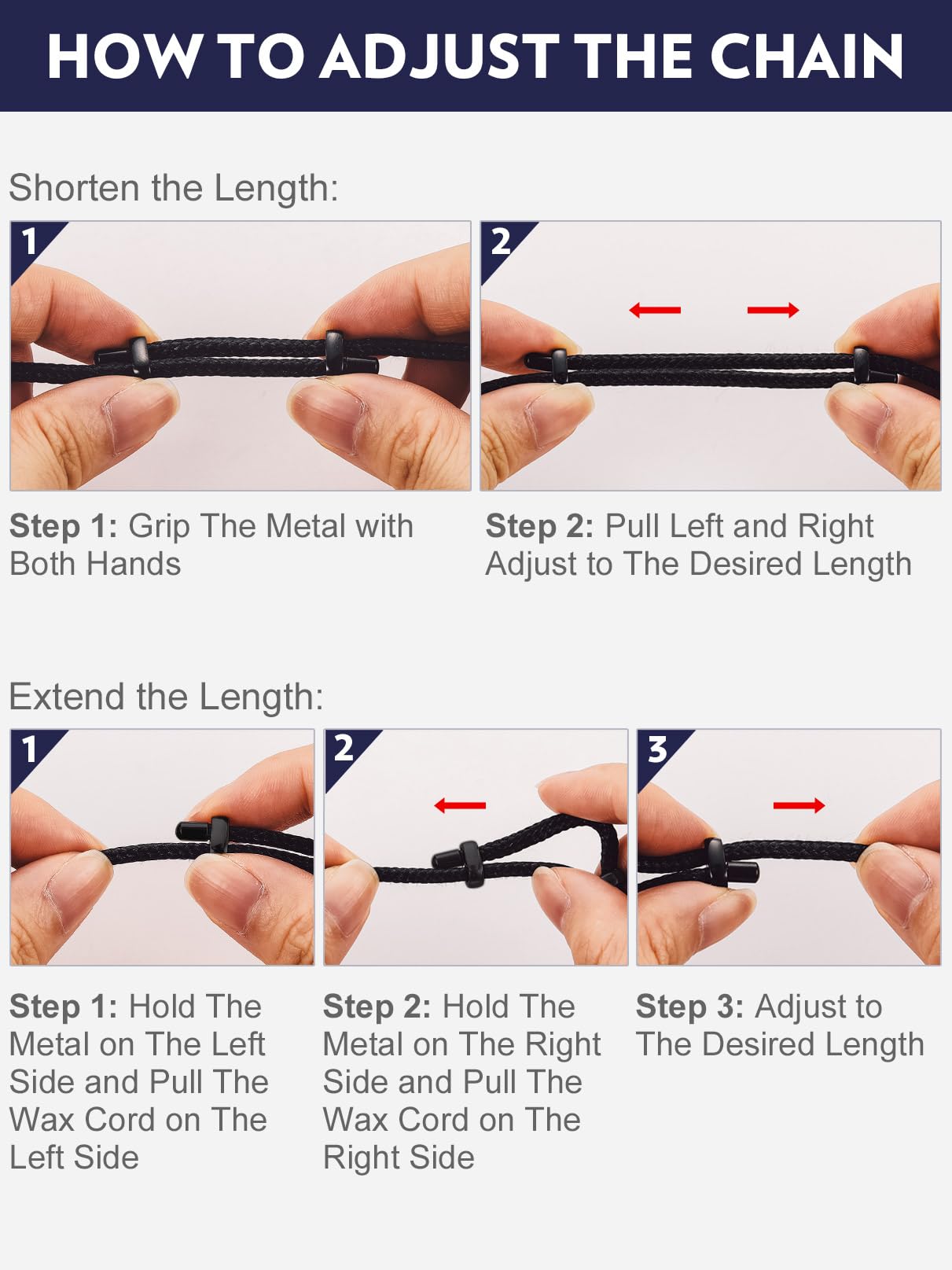 HOW TO ADJUST THE CHAIN

Shorten the Length:

1

2

Step 1: Grip The Metal with Both Hands

Step 2: Pull Left and Right Adjust to The Desired Length

Extend the Length:

1

2

3

Step 1: Hold The Metal on The Left Side and Pull The Wax Cord on The Left Side

Step 2: Hold The Metal on The Right Side and Pull The Wax Cord on The Right Side

Step 3: Adjust to The Desired Length