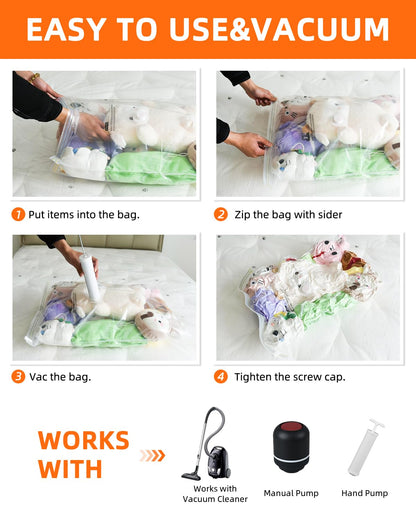 EASY TO USE&VACUUM

1 Put items into the bag.

2 Zip the bag with sider

3 Vac the bag.

4 Tighten the screw cap.

WORKS WITH

Works with Vacuum Cleaner

Manual Pump

Hand Pump