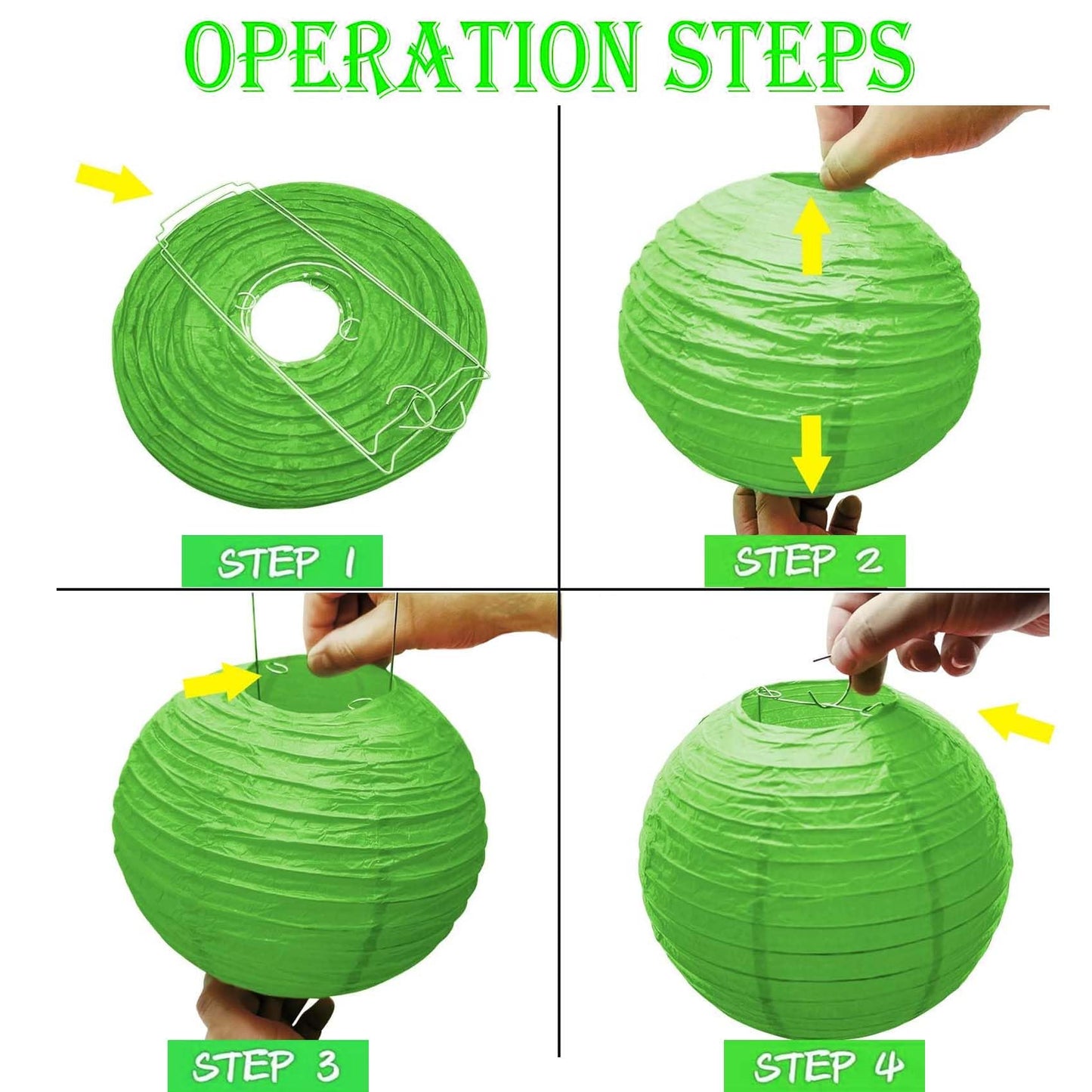 OPERATION STEPS

STEP 1

STEP 2

STEP 3

STEP 4