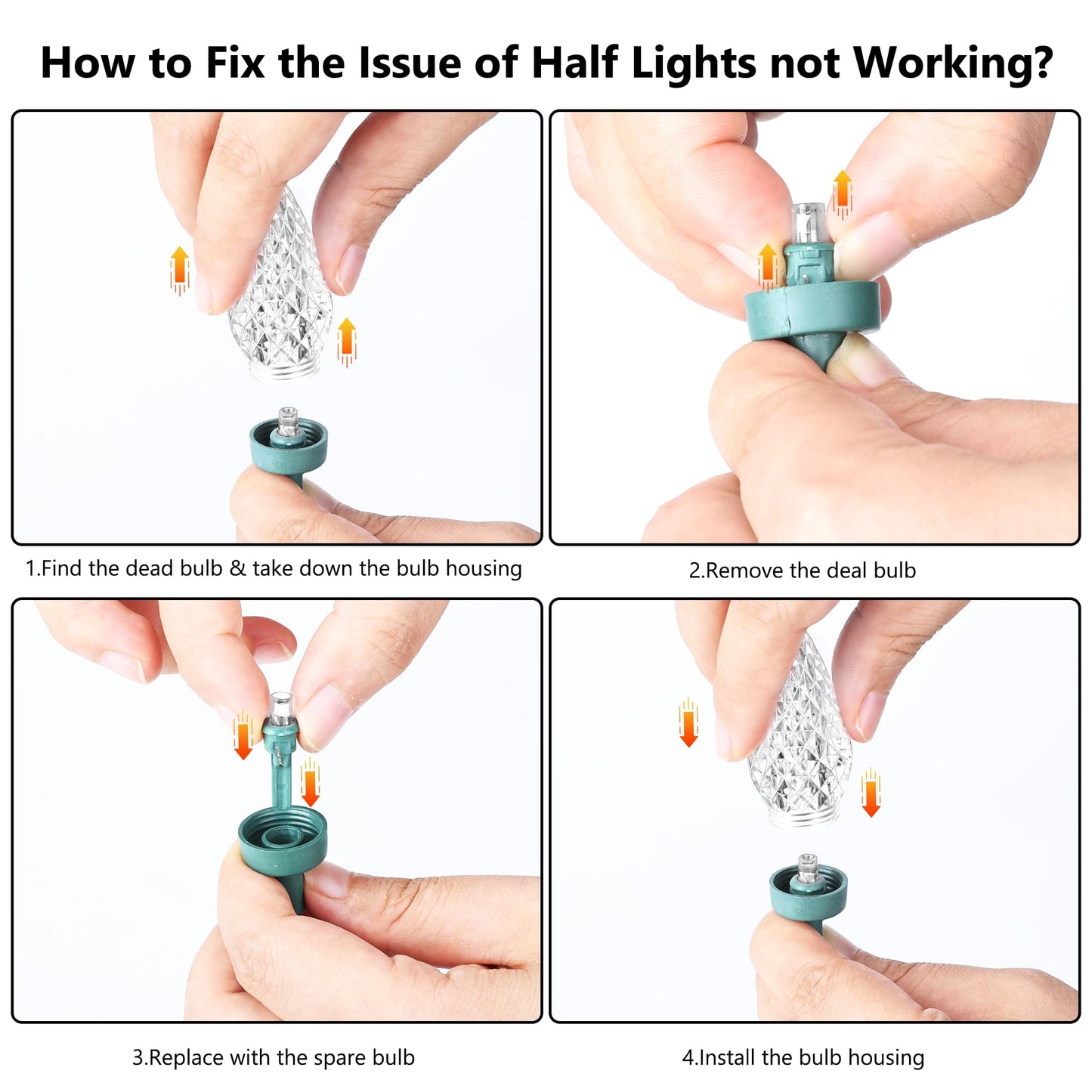 How to Fix the Issue of Half Lights not Working?

1.Find the dead bulb & take down the bulb housing

2.Remove the deal bulb

3.Replace with the spare bulb

4.Install the bulb housing