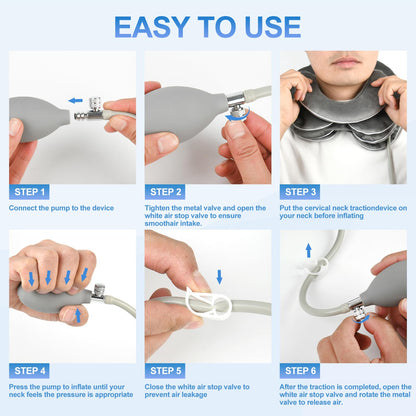 EASY TO USE

STEP 1
Connect the pump to the device

STEP 2
Tighten the metal valve and open the white air stop valve to ensure smoothair intake.

STEP 3
Put the cervical neck tractiondevice on your neck before inflating

STEP 4
Press the pump to inflate until your neck feels the pressure is appropriate

STEP 5
Close the white air stop valve to prevent air leakage

STEP 6
After the traction is completed, open the white air stop valve and rotate the metal valve to release air.