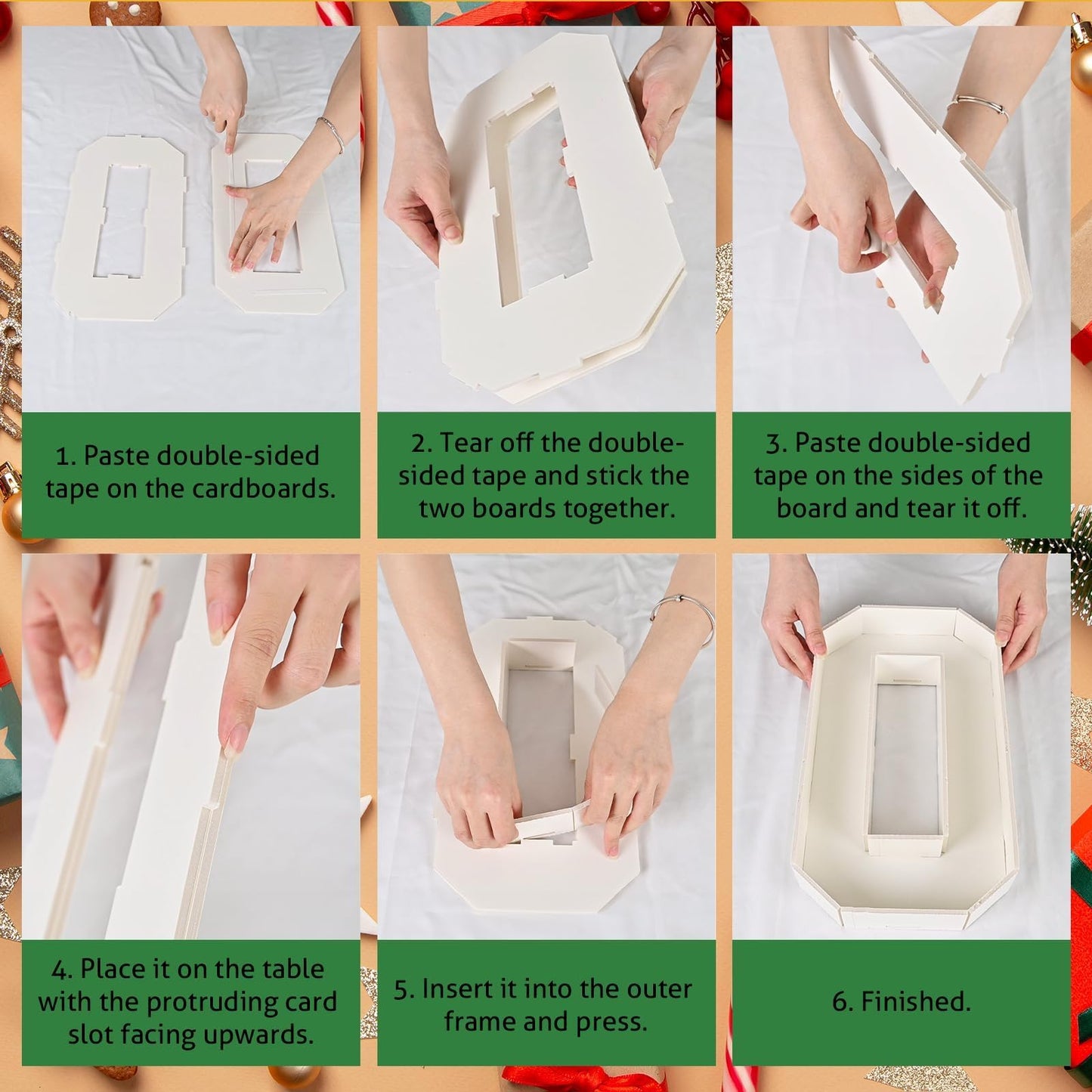 1. Paste double-sided tape on the cardboards.

2. Tear off the double-sided tape and stick the two boards together.

3. Paste double-sided tape on the sides of the board and tear it off.

4. Place it on the table with the protruding card slot facing upwards.

5. Insert it into the outer frame and press.

6. Finished.