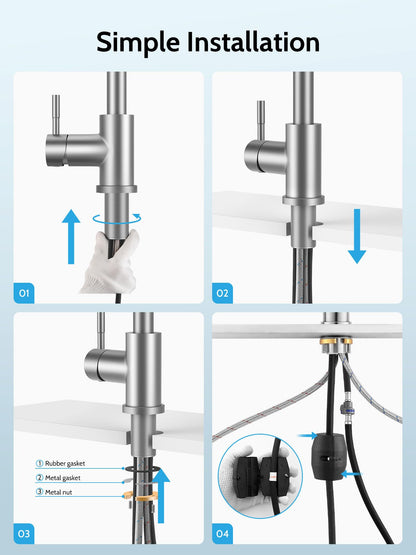 Simple Installation

01

02

① Rubber gasket
② Metal gasket
③ Metal nut

03

04