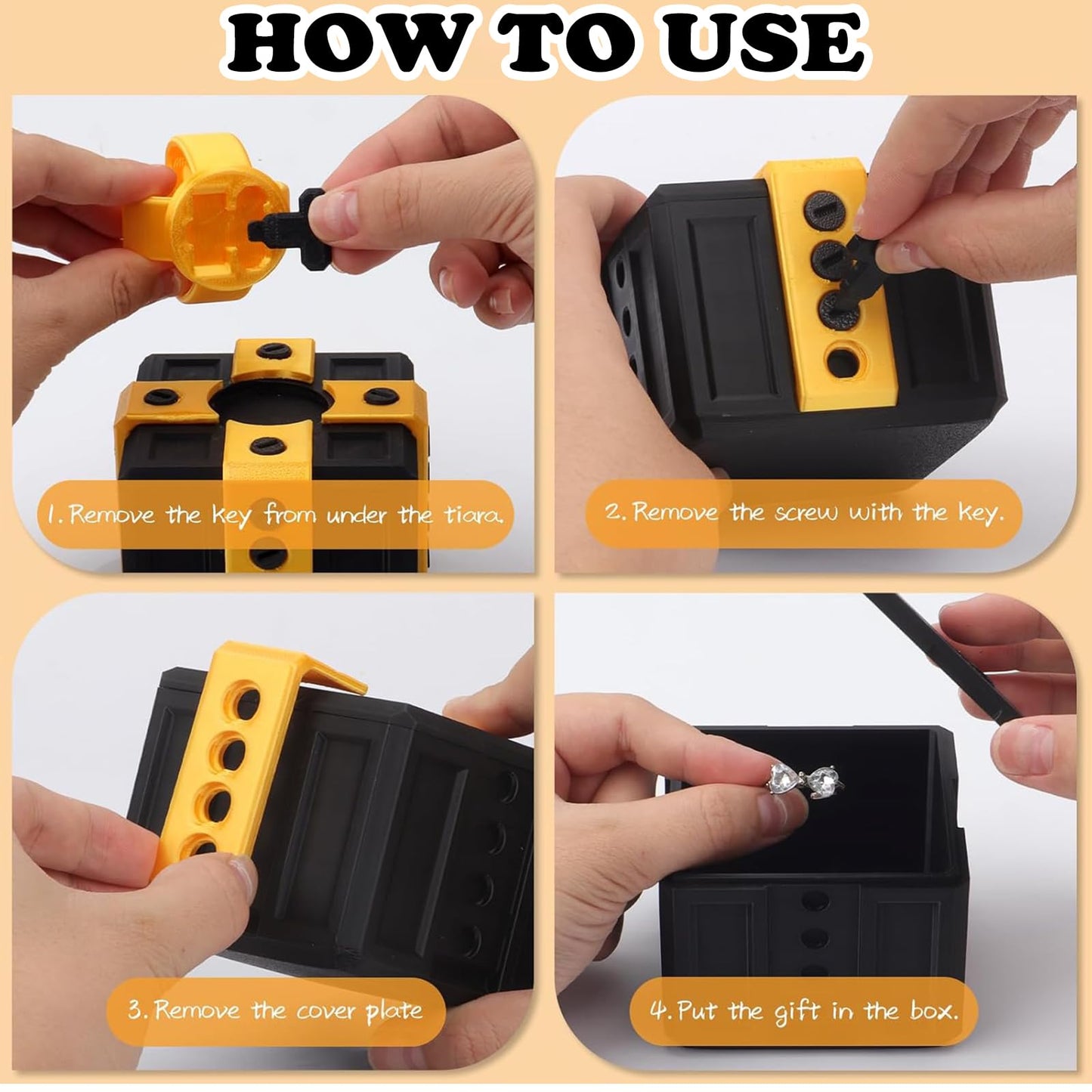 HOW TO USE

1. Remove the key from under the tiara.

2. Remove the screw with the key.

3. Remove the cover plate

4. Put the gift in the box.