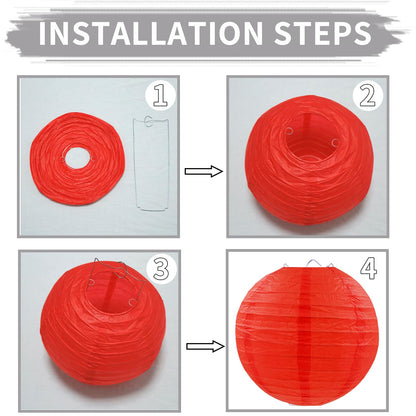 INSTALLATION STEPS

1

2

3

4