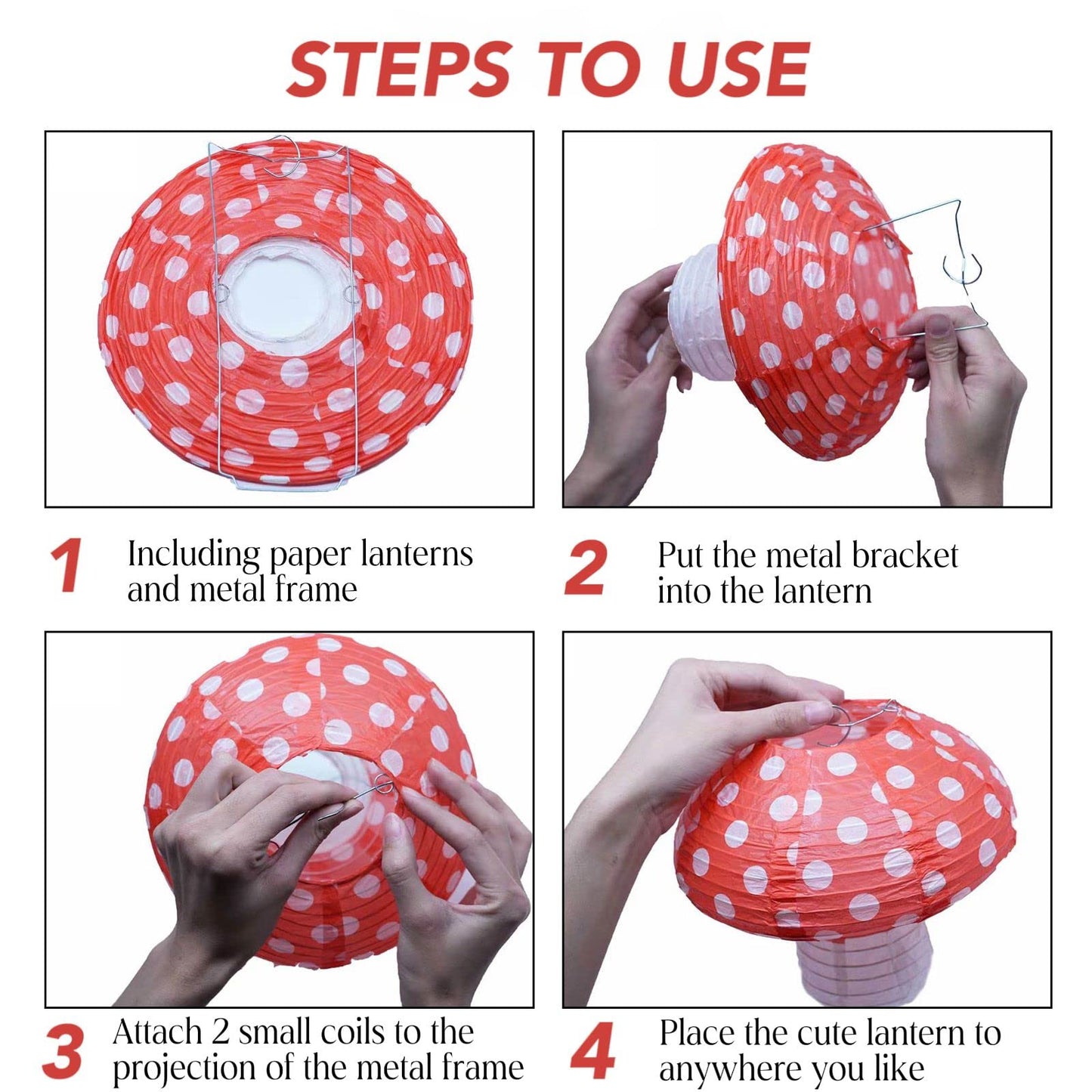 STEPS TO USE

1 Including paper lanterns and metal frame

2 Put the metal bracket into the lantern

3 Attach 2 small coils to the projection of the metal frame

4 Place the cute lantern to anywhere you like