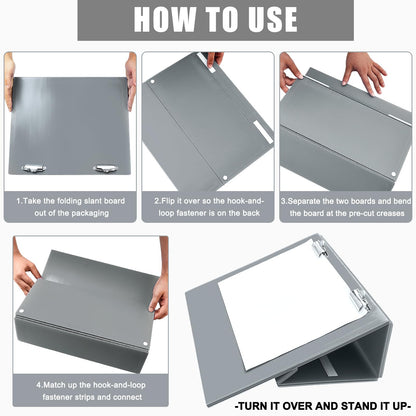 HOW TO USE

1.Take the folding slant board out of the packaging

2.Flip it over so the hook-and-loop fastener is on the back

3.Separate the two boards and bend the board at the pre-cut creases

4.Match up the hook-and-loop fastener strips and connect

-TURN IT OVER AND STAND IT UP-