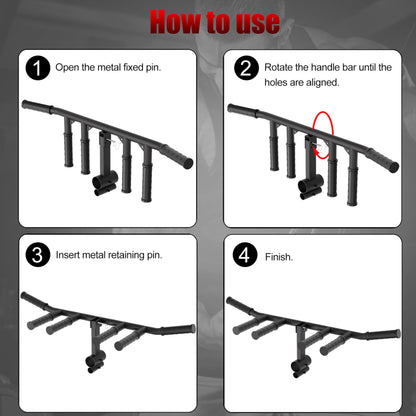 How to use

1 Open the metal fixed pin.

2 Rotate the handle bar until the holes are aligned.

3 Insert metal retaining pin.

4 Finish.