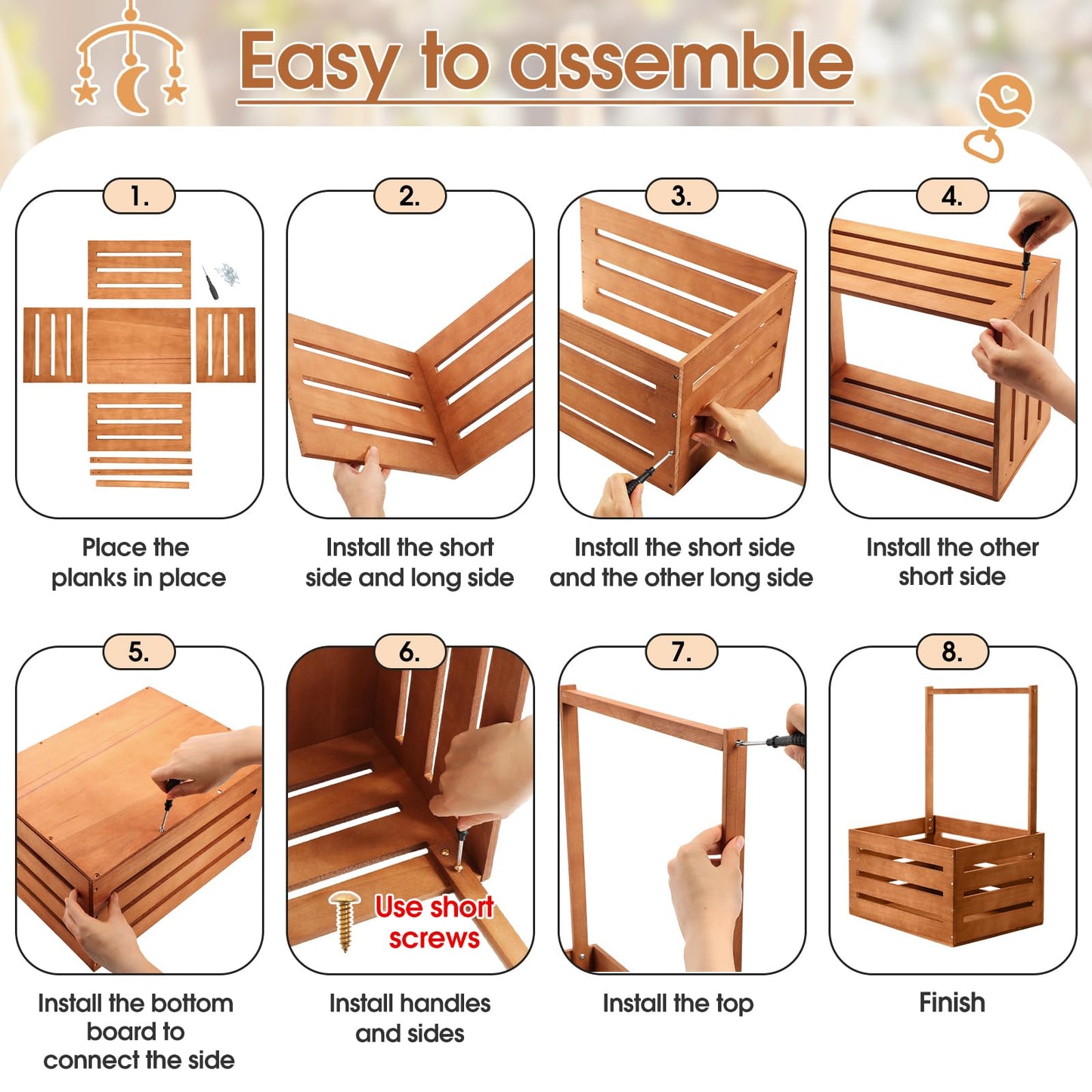 Easy to assemble

1.
Place the planks in place

2.
Install the short side and long side

3.
Install the short side and the other long side

4.
Install the other short side

5.
Install the bottom board to connect the side

6.
Use short screws
Install handles and sides

7.
Install the top

8.
Finish