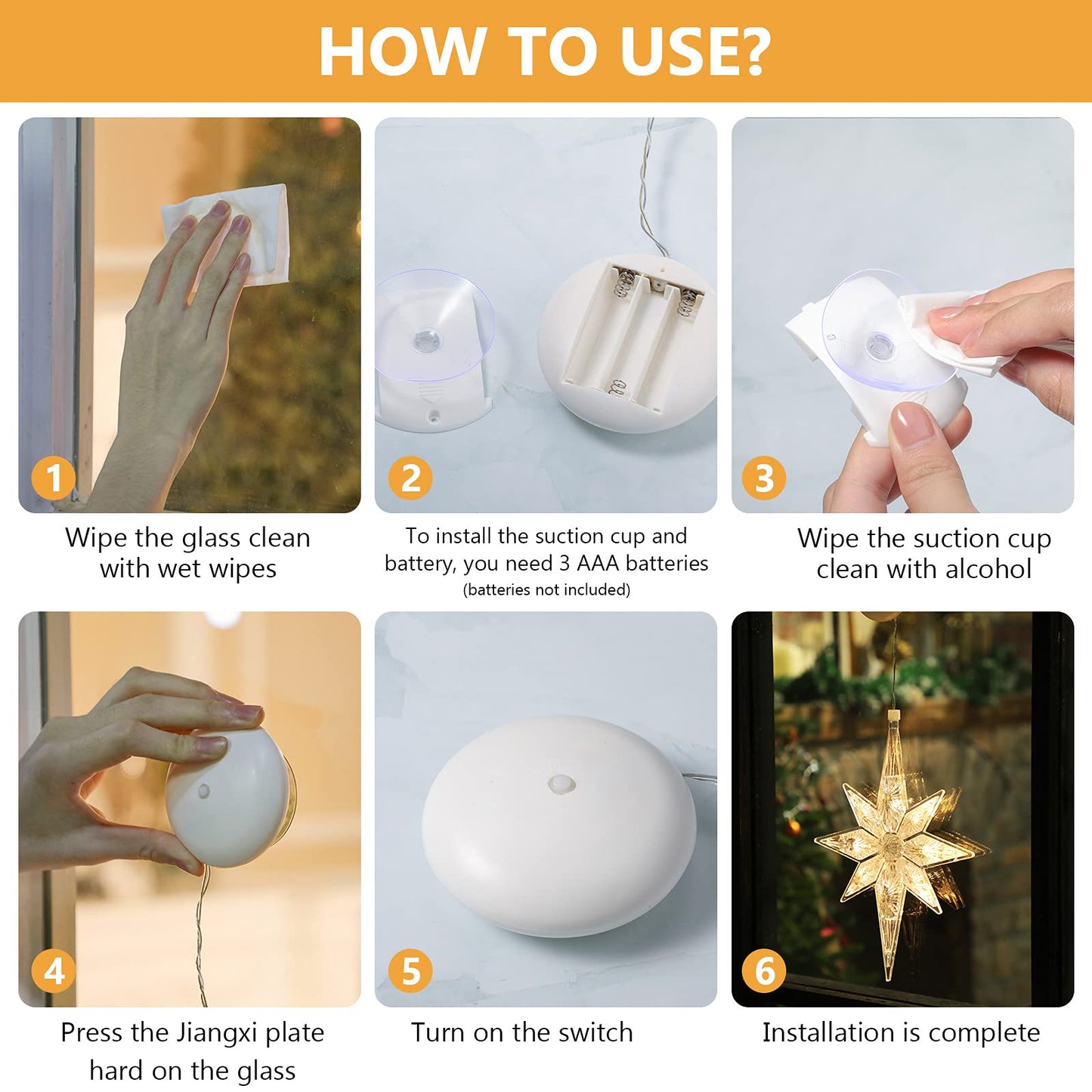 HOW TO USE?

1
Wipe the glass clean with wet wipes

2
To install the suction cup and battery, you need 3 AAA batteries
(batteries not included)

3
Wipe the suction cup clean with alcohol

4
Press the Jiangxi plate hard on the glass

5
Turn on the switch

6
Installation is complete