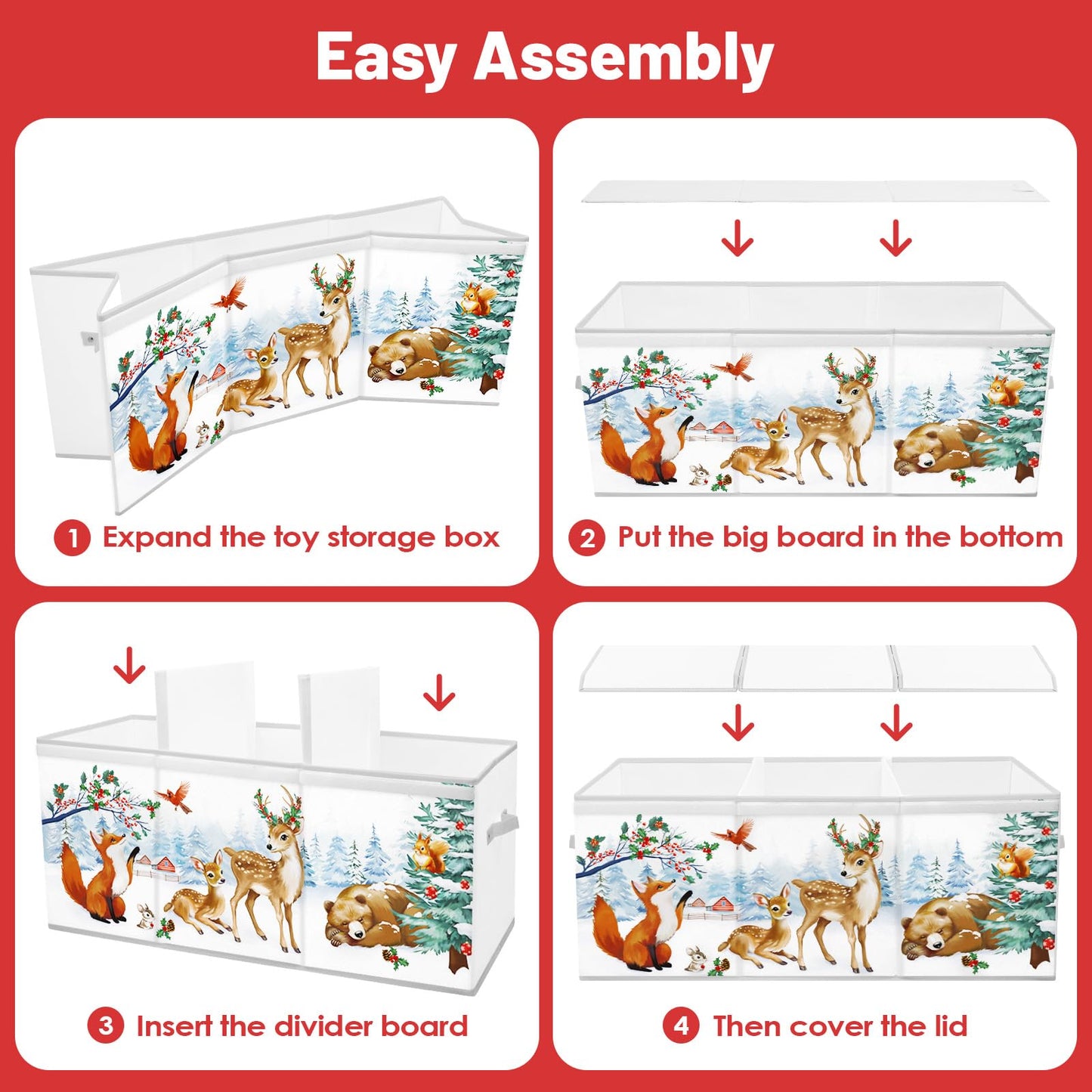 Easy Assembly

1 Expand the toy storage box

2 Put the big board in the bottom

3 Insert the divider board

4 Then cover the lid