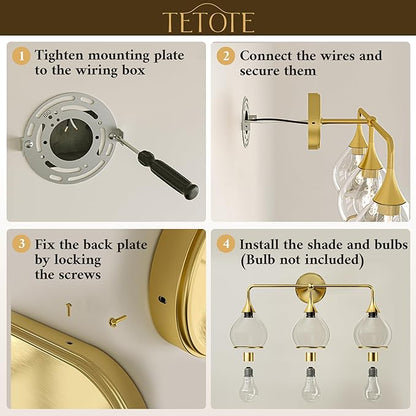 TETOTE

1 Tighten mounting plate to the wiring box

2 Connect the wires and secure them

3 Fix the back plate by locking the screws

4 Install the shade and bulbs (Bulb not included)