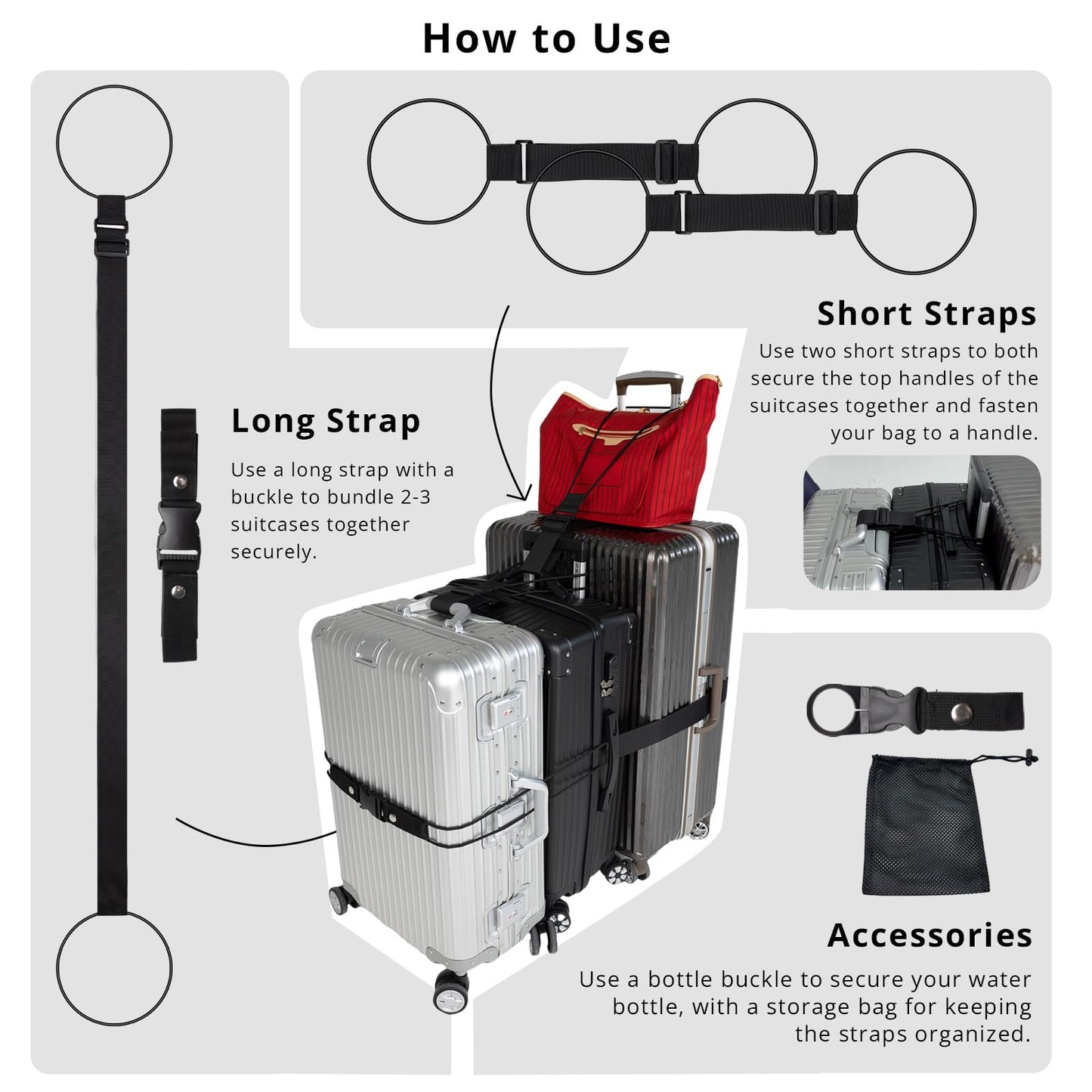 How to Use

Long Strap

Use a long strap with a buckle to bundle 2-3 suitcases together securely.

Short Straps

Use two short straps to both secure the top handles of the suitcases together and fasten your bag to a handle.

Accessories

Use a bottle buckle to secure your water bottle, with a storage bag for keeping the straps organized.