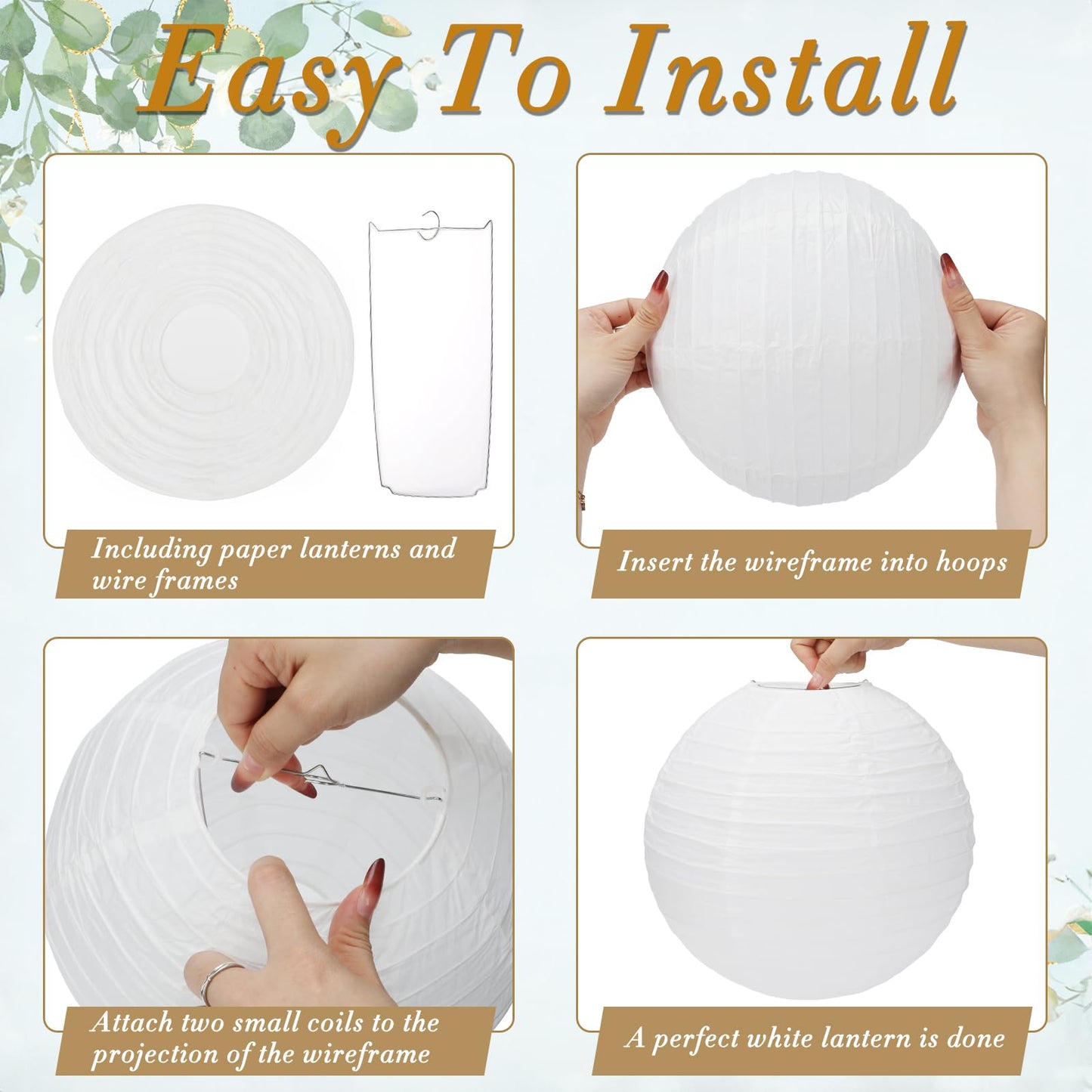 Easy To Install

Including paper lanterns and wire frames

Insert the wireframe into hoops

Attach two small coils to the projection of the wireframe

A perfect white lantern is done