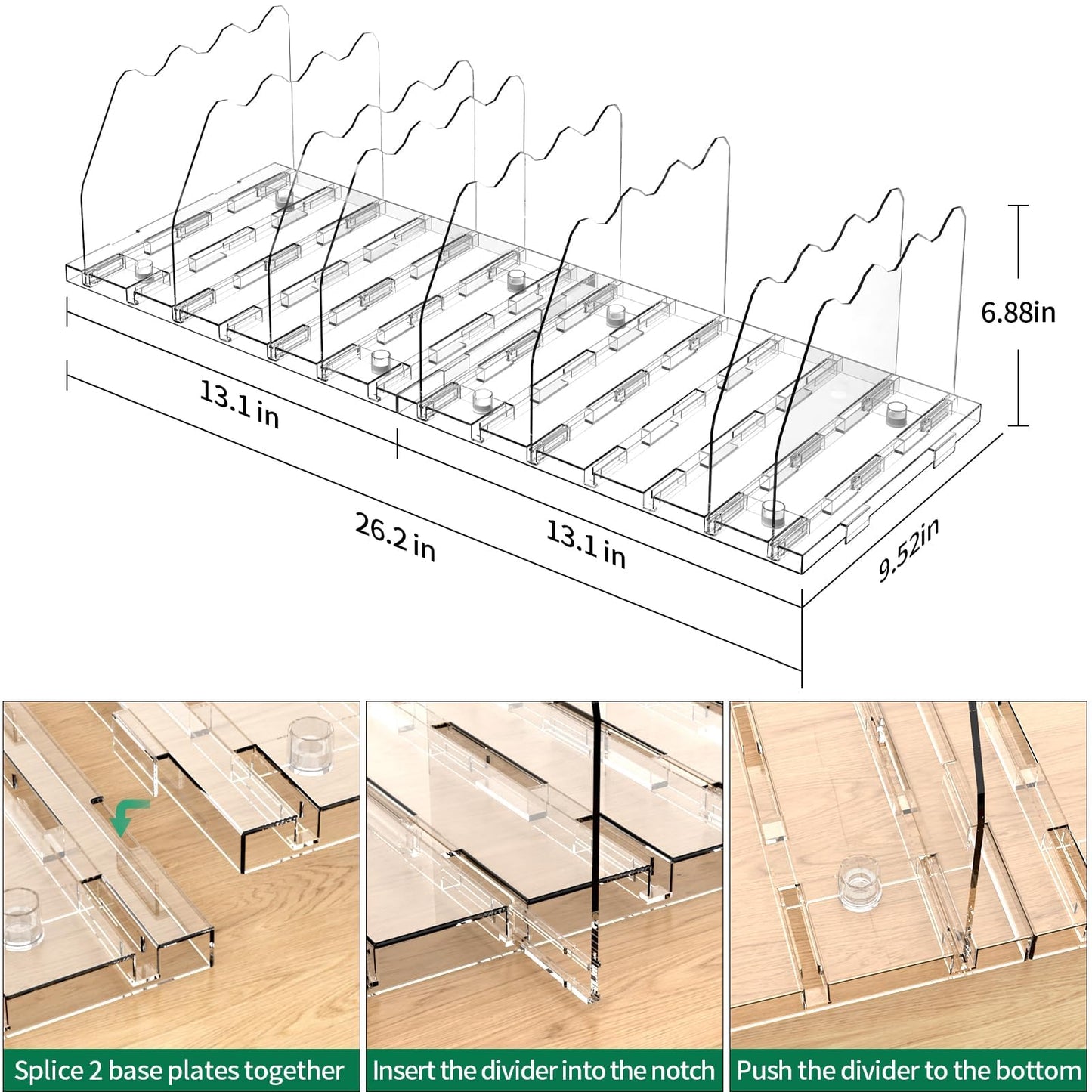 6.88in

13.1 in

26.2 in

13.1 in

9.52in

Splice 2 base plates together

Insert the divider into the notch

Push the divider to the bottom