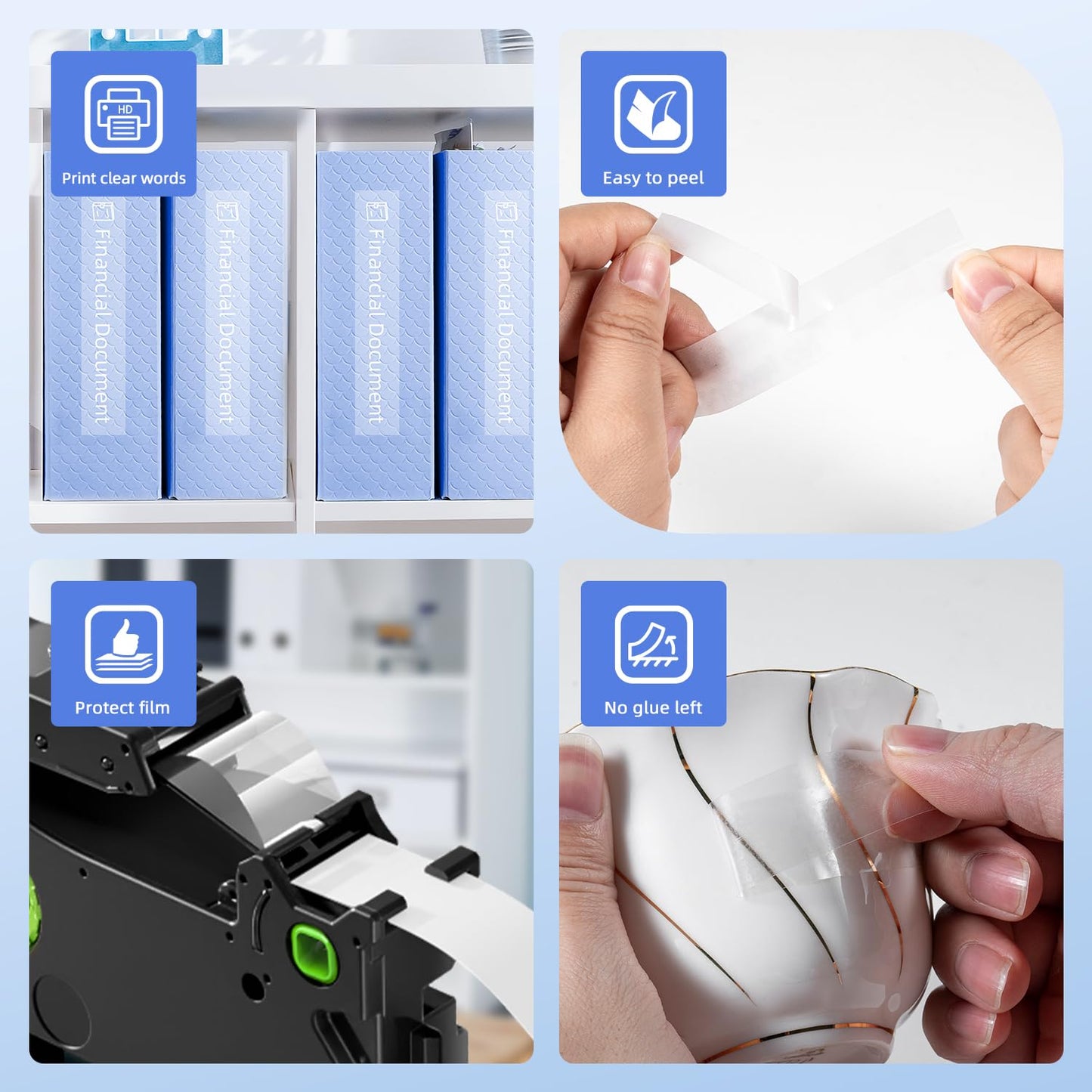 HD

Print clear words

Financial Document

Financial Document

Financial Document

Financial Document

Easy to peel

Protect film

No glue left