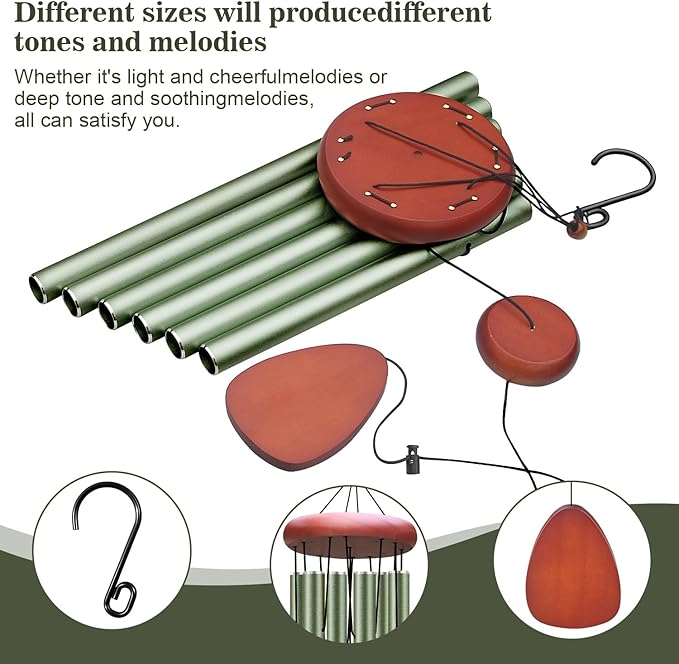 Different sizes will producedifferent tones and melodies

Whether it's light and cheerfulmelodies or deep tone and soothingmelodies, all can satisfy you.