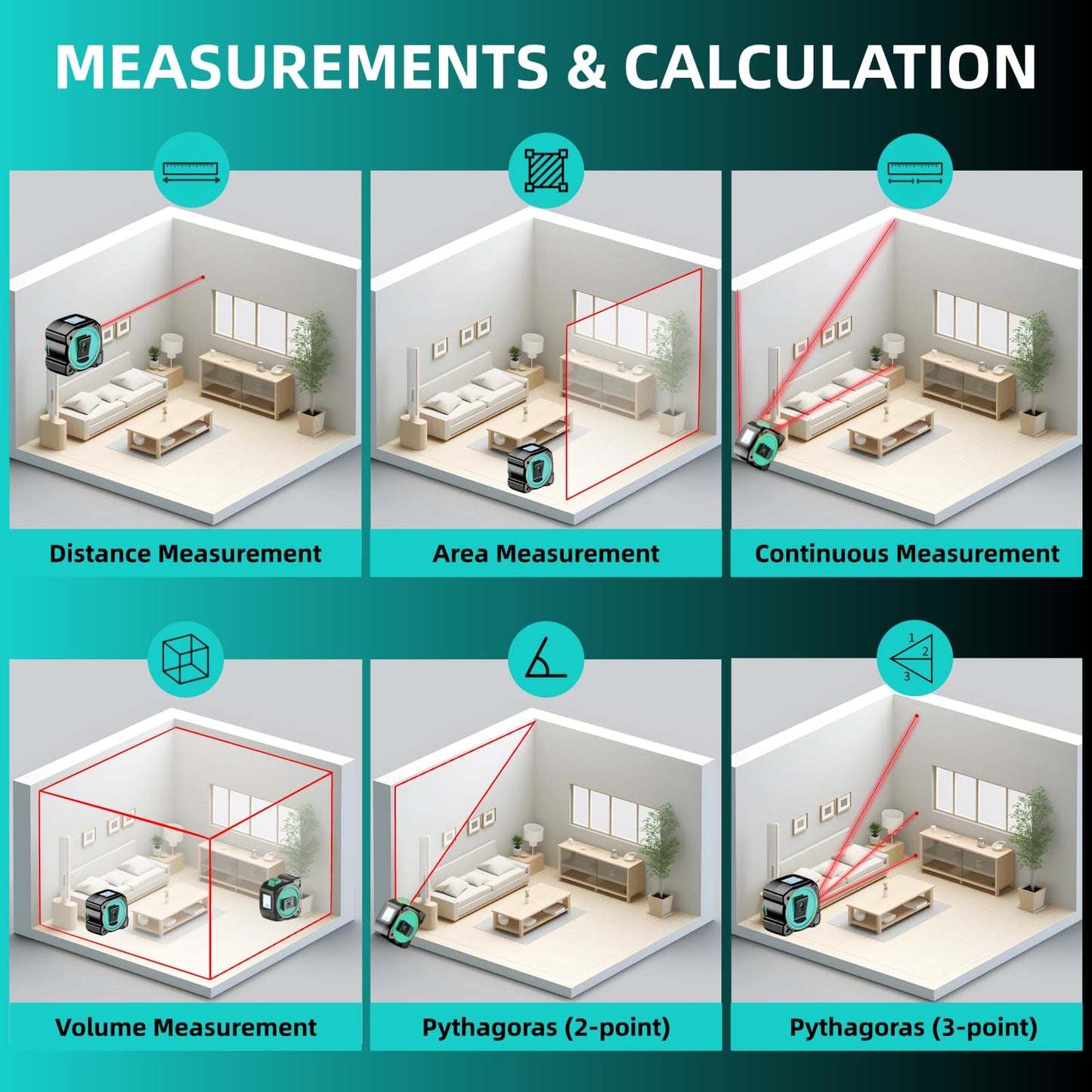 MEASUREMENTS & CALCULATION

Distance Measurement

Area Measurement

Continuous Measurement

Volume Measurement

Pythagoras (2-point)

1
2
3

Pythagoras (3-point)