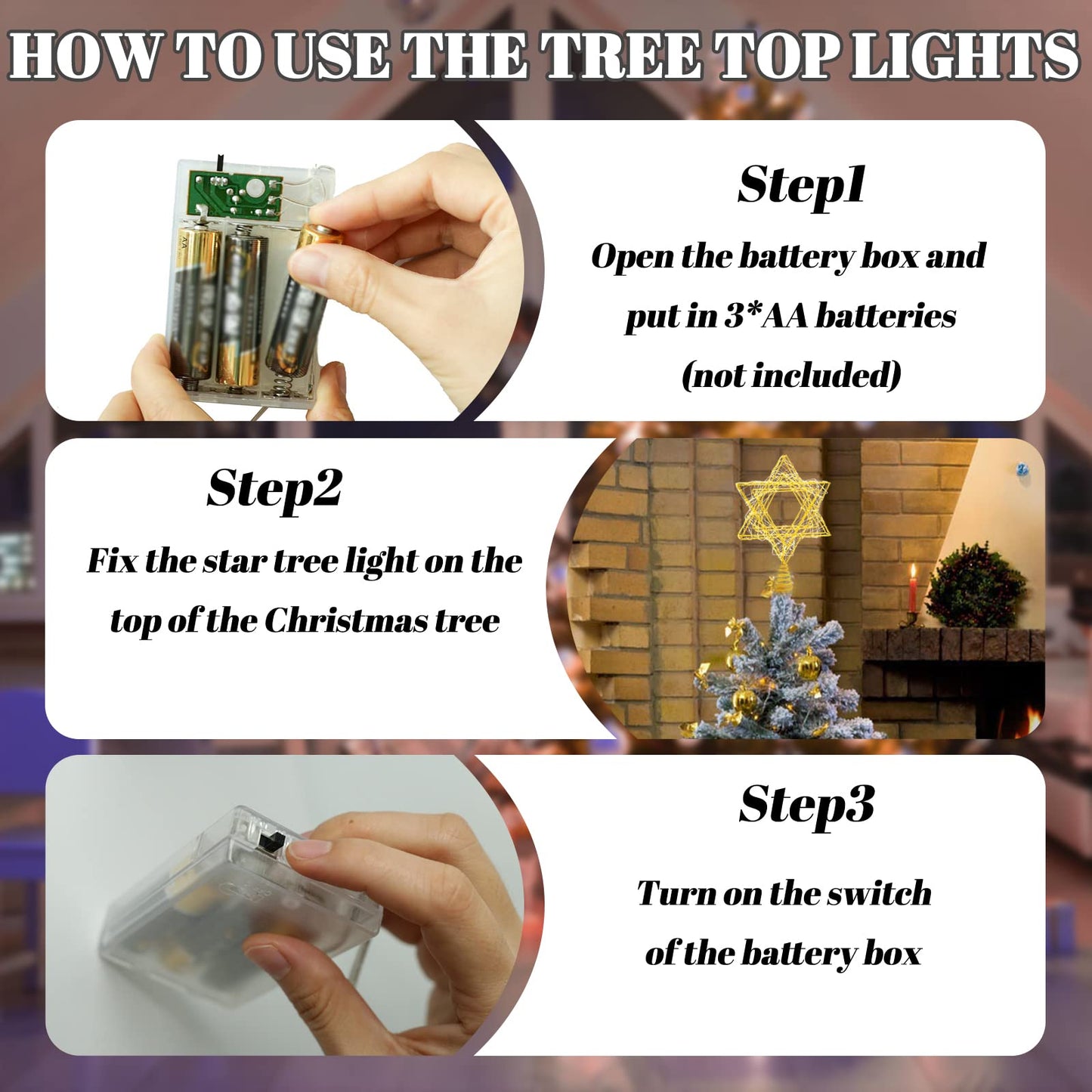 HOW TO USE THE TREE TOP LIGHTS

Step1
Open the battery box and put in 3*AA batteries (not included)

Step2
Fix the star tree light on the top of the Christmas tree

Step3
Turn on the switch of the battery box