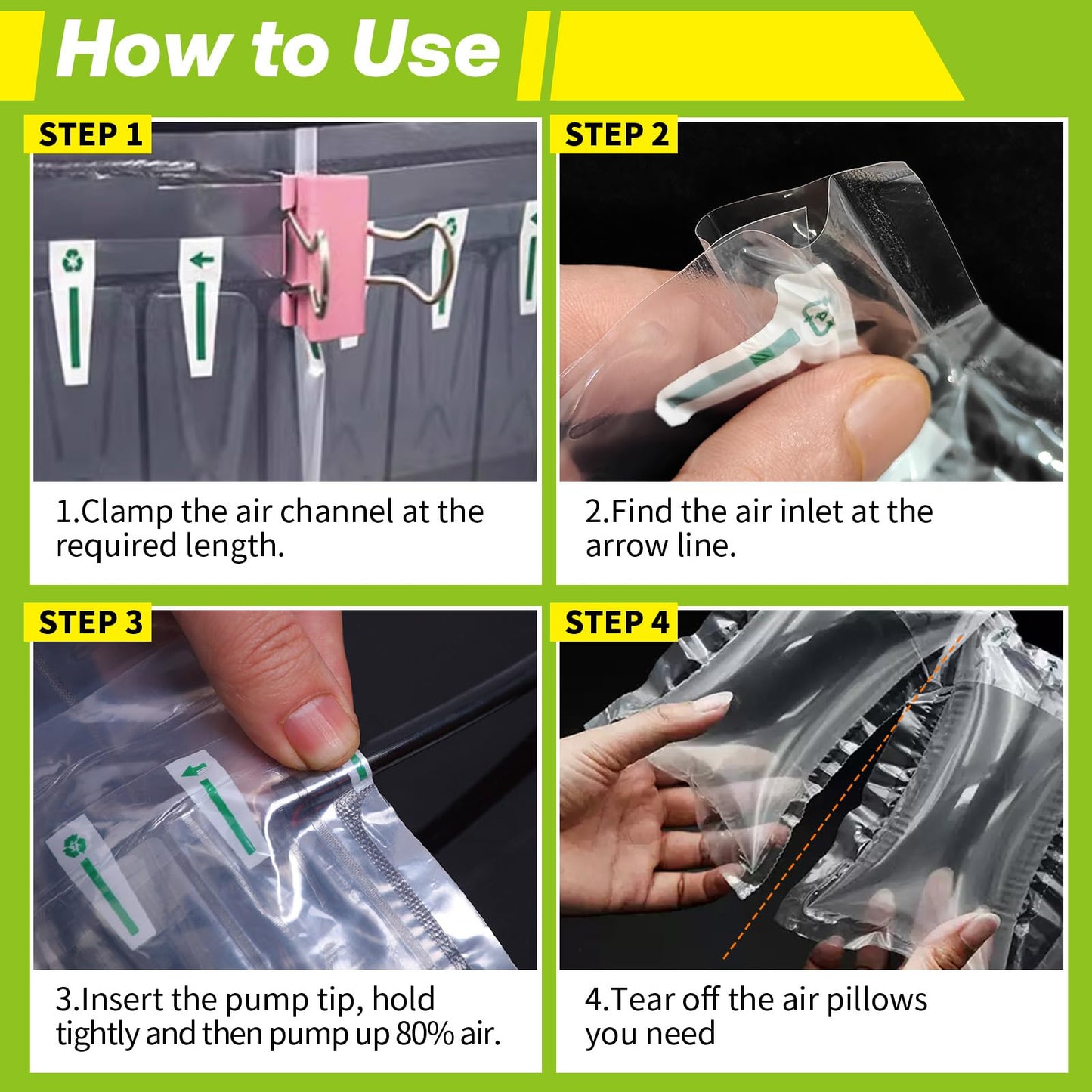 How to Use

STEP 1

1.Clamp the air channel at the required length.

STEP 2

2.Find the air inlet at the arrow line.

STEP 3

3.Insert the pump tip, hold tightly and then pump up 80% air.

STEP 4

4.Tear off the air pillows you need