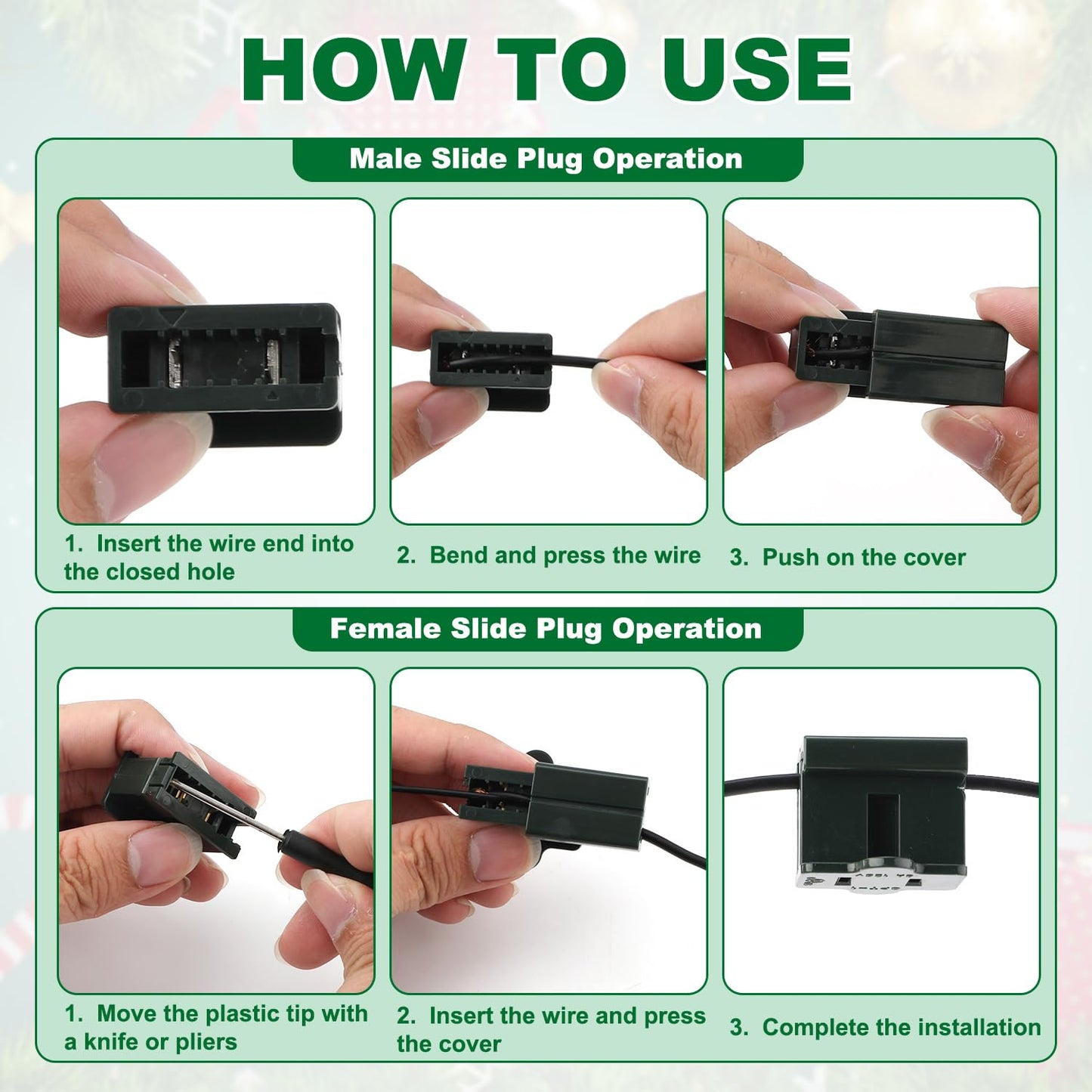 HOW TO USE

Male Slide Plug Operation

1. Insert the wire end into the closed hole

2. Bend and press the wire

3. Push on the cover

Female Slide Plug Operation

1. Move the plastic tip with a knife or pliers

2. Insert the wire and press the cover

3. Complete the installation