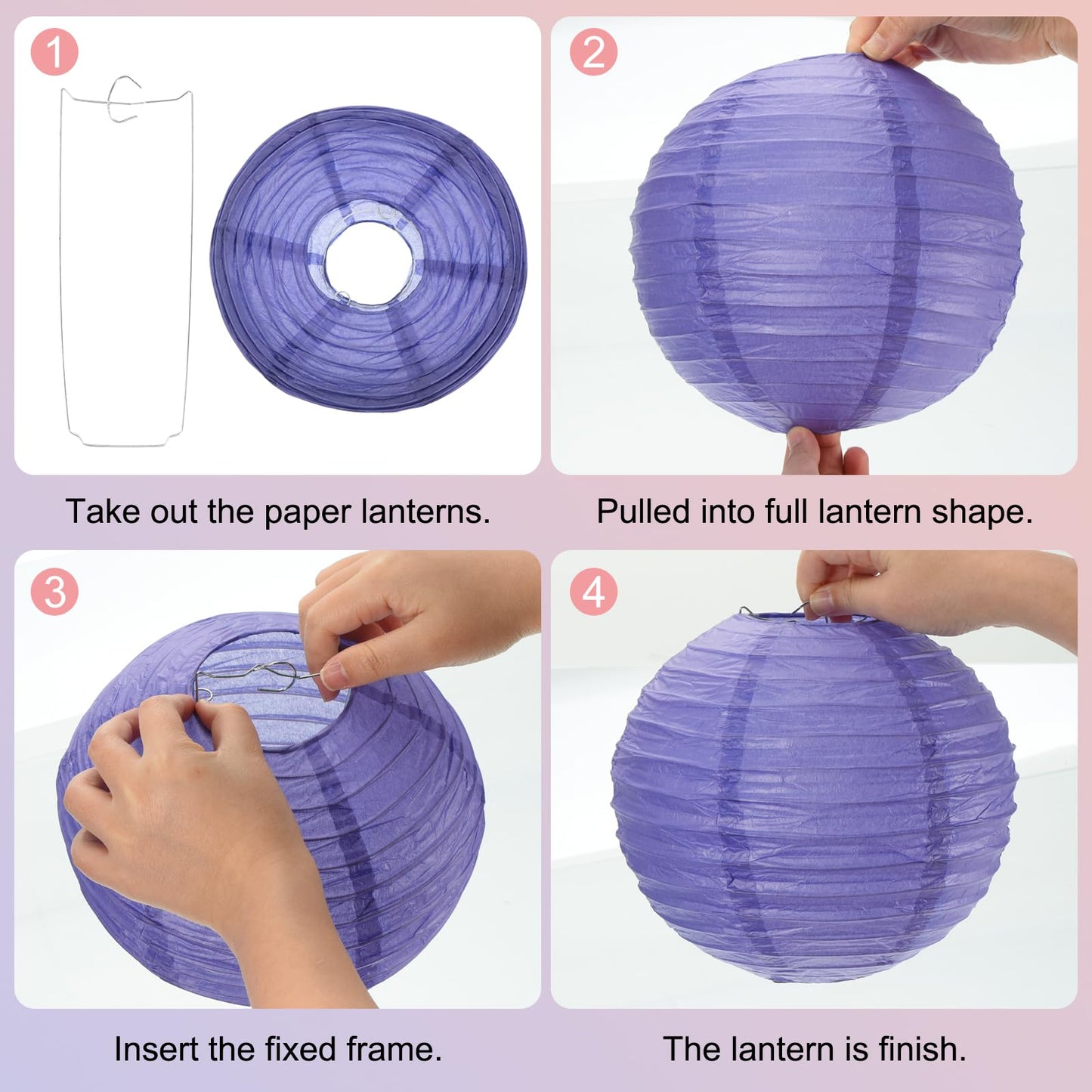 1

Take out the paper lanterns.

2

Pulled into full lantern shape.

3

Insert the fixed frame.

4

The lantern is finish.