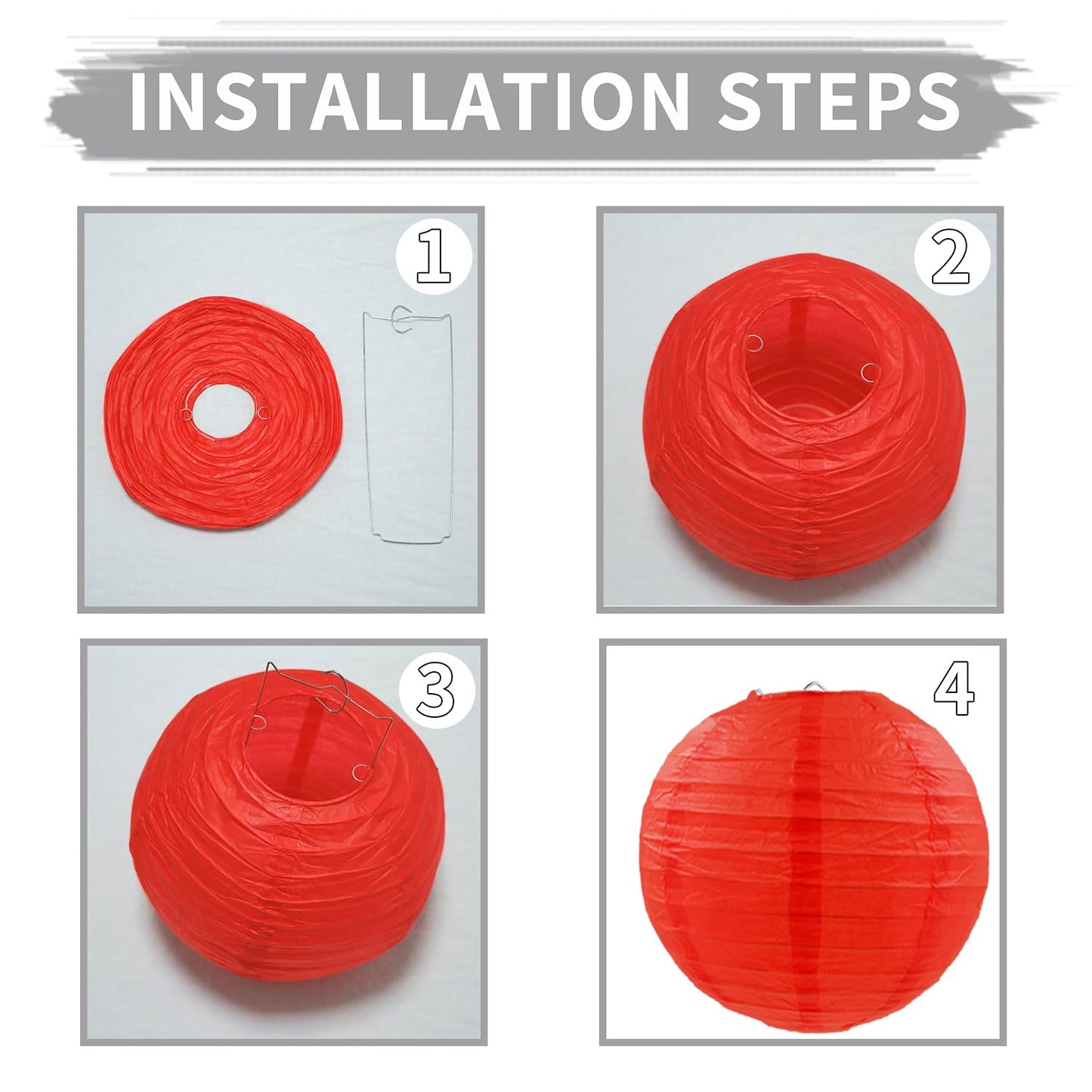 INSTALLATION STEPS

1

2

3

4