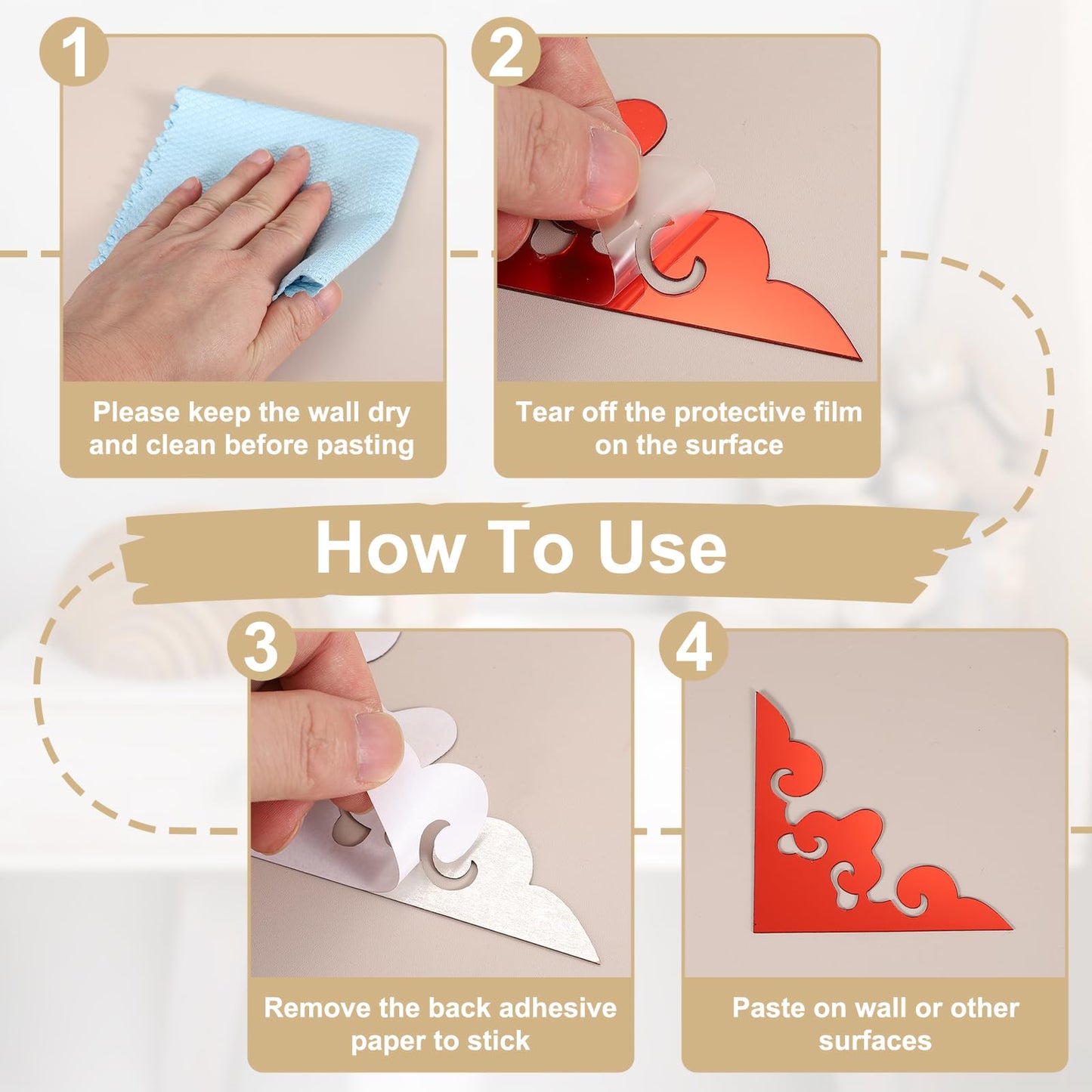 1

Please keep the wall dry and clean before pasting

2

Tear off the protective film on the surface

How To Use

3

Remove the back adhesive paper to stick

4

Paste on wall or other surfaces