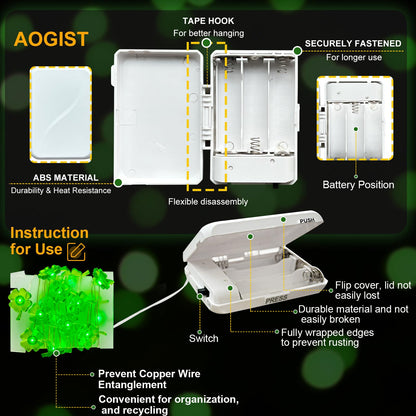 AOGIST

TAPE HOOK
For better hanging

SECURELY FASTENED
For longer use

ABS MATERIAL
Durability & Heat Resistance

Flexible disassembly

Battery Position

Instruction for Use

PUSH

PRESS

Flip cover, lid not easily lost

Durable material and not easily broken

Fully wrapped edges to prevent rusting

Switch

Prevent Copper Wire Entanglement

Convenient for organization, and recycling