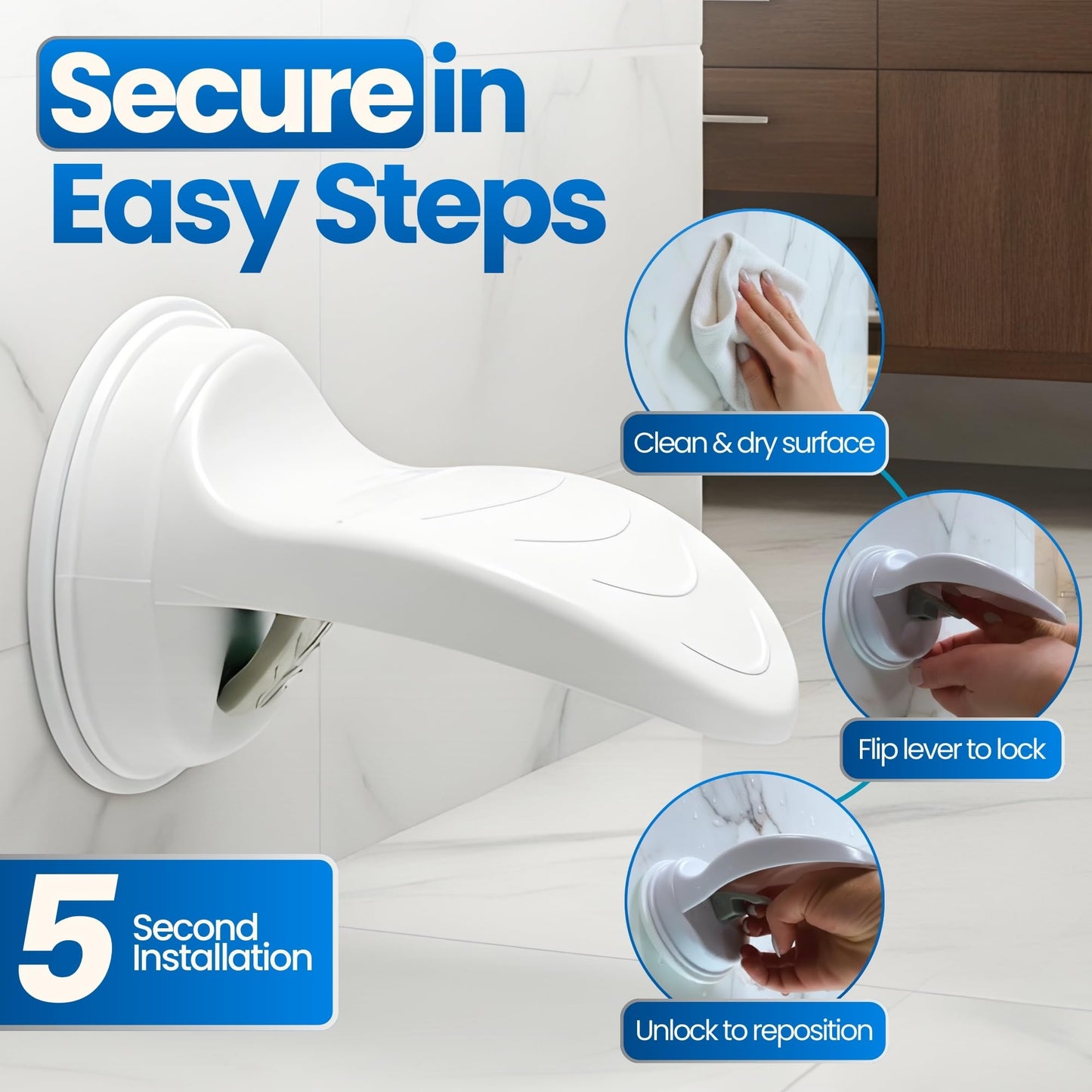 Secure in Easy Steps

Clean & dry surface

Flip lever to lock

Unlock to reposition

5 Second Installation