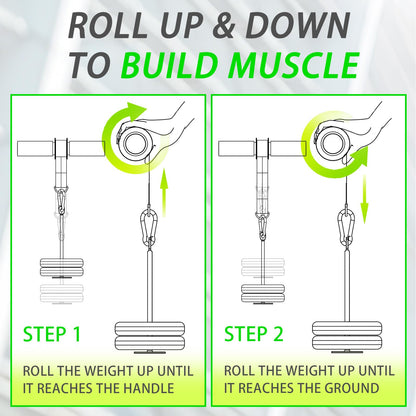 ROLL UP & DOWN
TO BUILD MUSCLE

STEP 1

ROLL THE WEIGHT UP UNTIL IT REACHES THE HANDLE

STEP 2

ROLL THE WEIGHT UP UNTIL IT REACHES THE GROUND