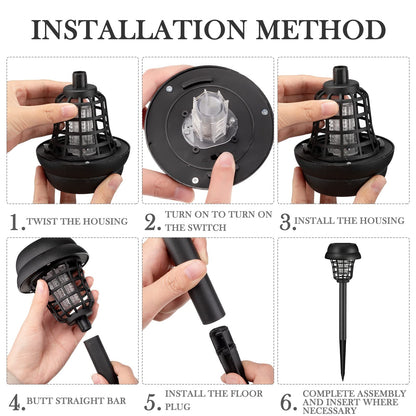 INSTALLATION METHOD

1. TWIST THE HOUSING

2. TURN ON TO TURN ON THE SWITCH

3. INSTALL THE HOUSING

4. BUTT STRAIGHT BAR

5. INSTALL THE FLOOR PLUG

6. COMPLETE ASSEMBLY AND INSERT WHERE NECESSARY