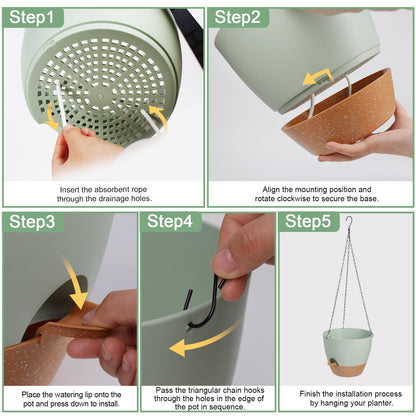 Step1

Insert the absorbent rope through the drainage holes.

Step2

Align the mounting position and rotate clockwise to secure the base.

Step3

Place the watering lip onto the pot and press down to install.

Step4

Pass the triangular chain hooks through the holes in the edge of the pot in sequence.

Step5

Finish the installation process by hanging your planter.