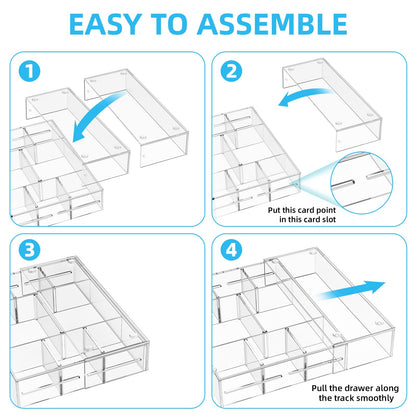 EASY TO ASSEMBLE

1

2

Put this card point in this card slot

3

4

Pull the drawer along the track smoothly