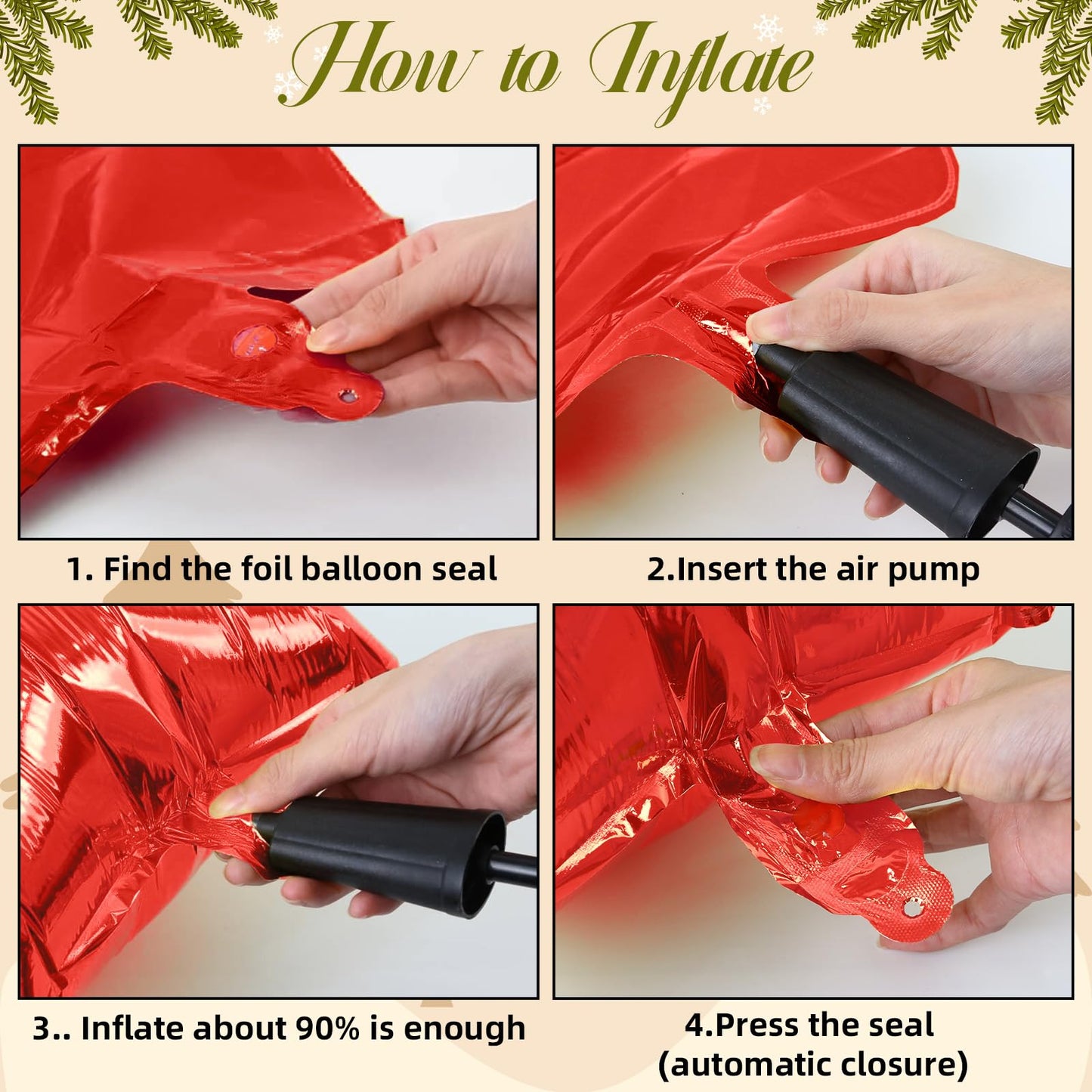 How to Inflate

1. Find the foil balloon seal

2.Insert the air pump

3.. Inflate about 90% is enough

4.Press the seal (automatic closure)