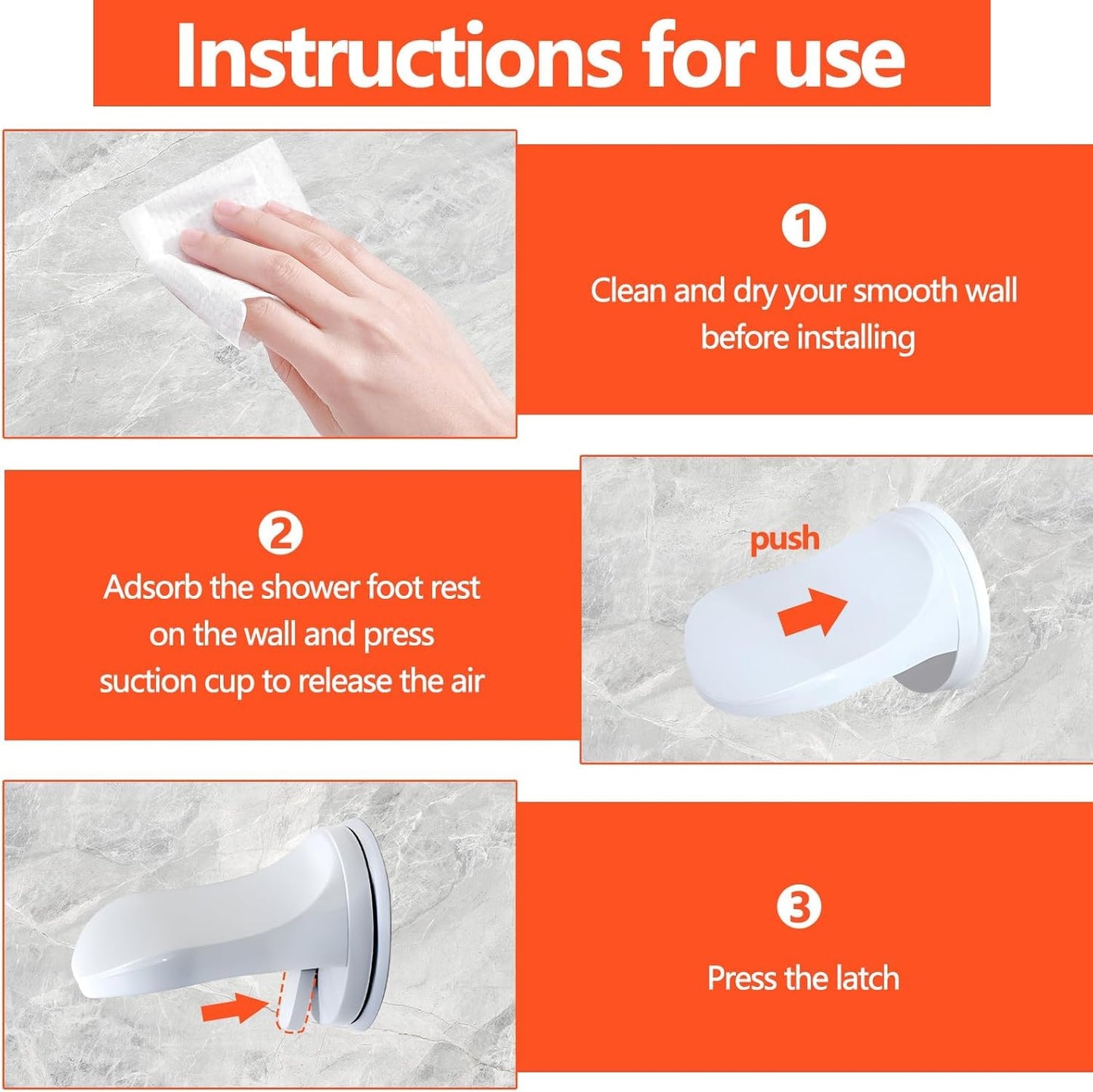 Instructions for use

①
Clean and dry your smooth wall before installing

②
Adsorb the shower foot rest on the wall and press suction cup to release the air

push

③
Press the latch