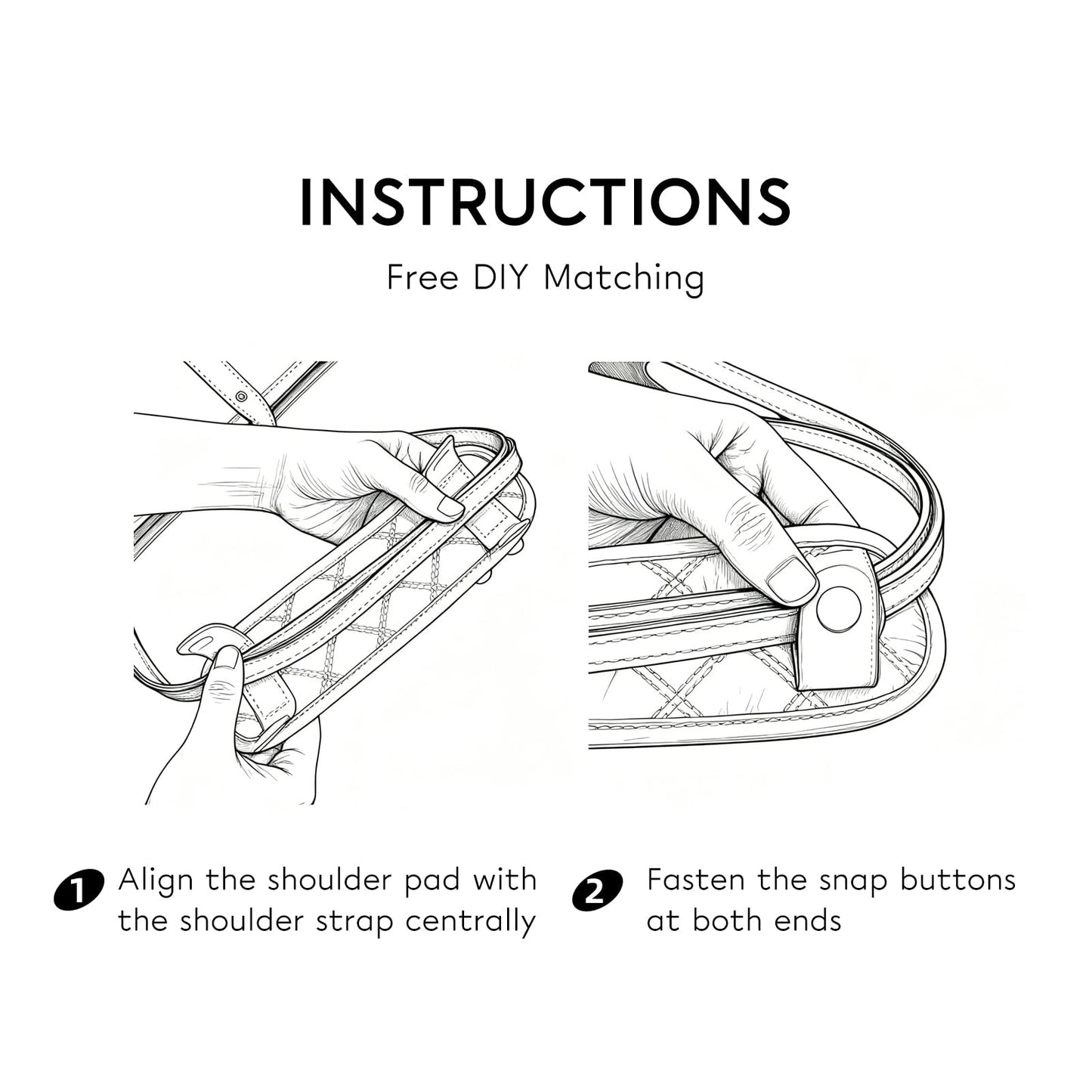 INSTRUCTIONS

Free DIY Matching

1 Align the shoulder pad with the shoulder strap centrally

2 Fasten the snap buttons at both ends