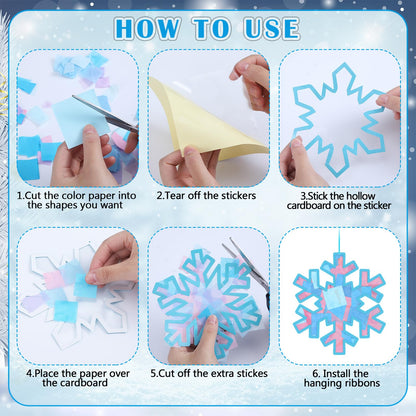 HOW TO USE

1.Cut the color paper into the shapes you want

2.Tear off the stickers

3.Stick the hollow cardboard on the sticker

4.Place the paper over the cardboard

5.Cut off the extra stickes

6. Install the hanging ribbons