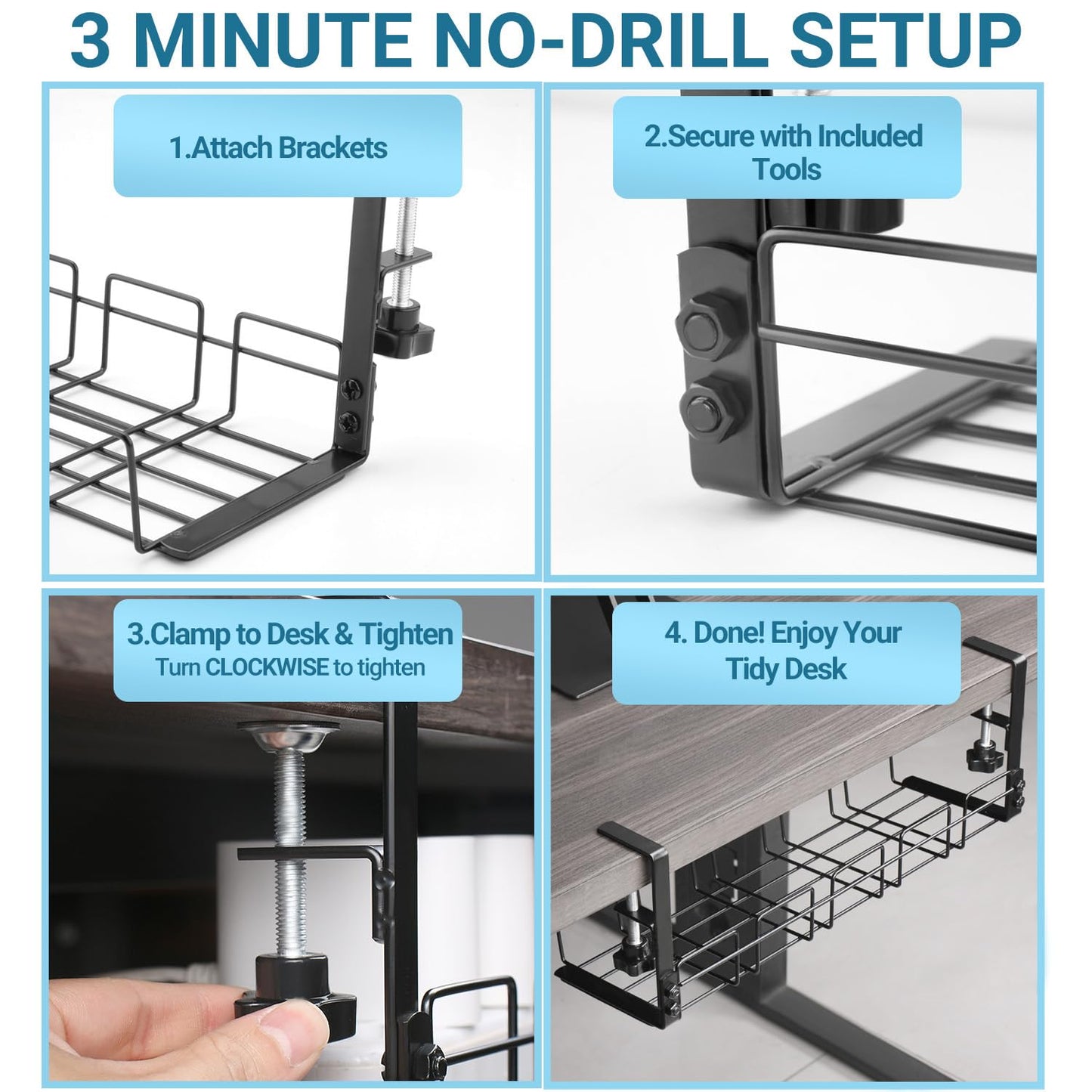 3 MINUTE NO-DRILL SETUP

1.Attach Brackets

2.Secure with Included Tools

3.Clamp to Desk & Tighten
Turn CLOCKWISE to tighten

4. Done! Enjoy Your Tidy Desk