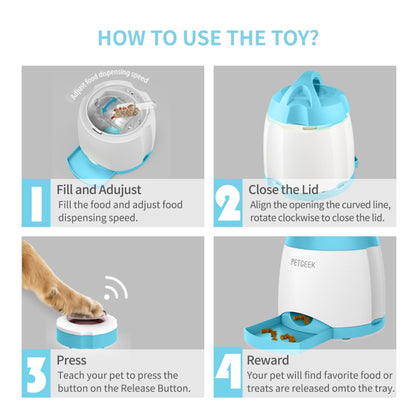 HOW TO USE THE TOY?

Adjust food dispensing speed

1
Fill and Adujust
Fill the food and adjust food dispensing speed.

2
Close the Lid
Align the opening the curved line, rotate clockwise to close the lid.

3
Press
Teach your pet to press the button on the Release Button.

PETGEEK

4
Reward
Your pet will find favorite food or treats are released omto the tray.