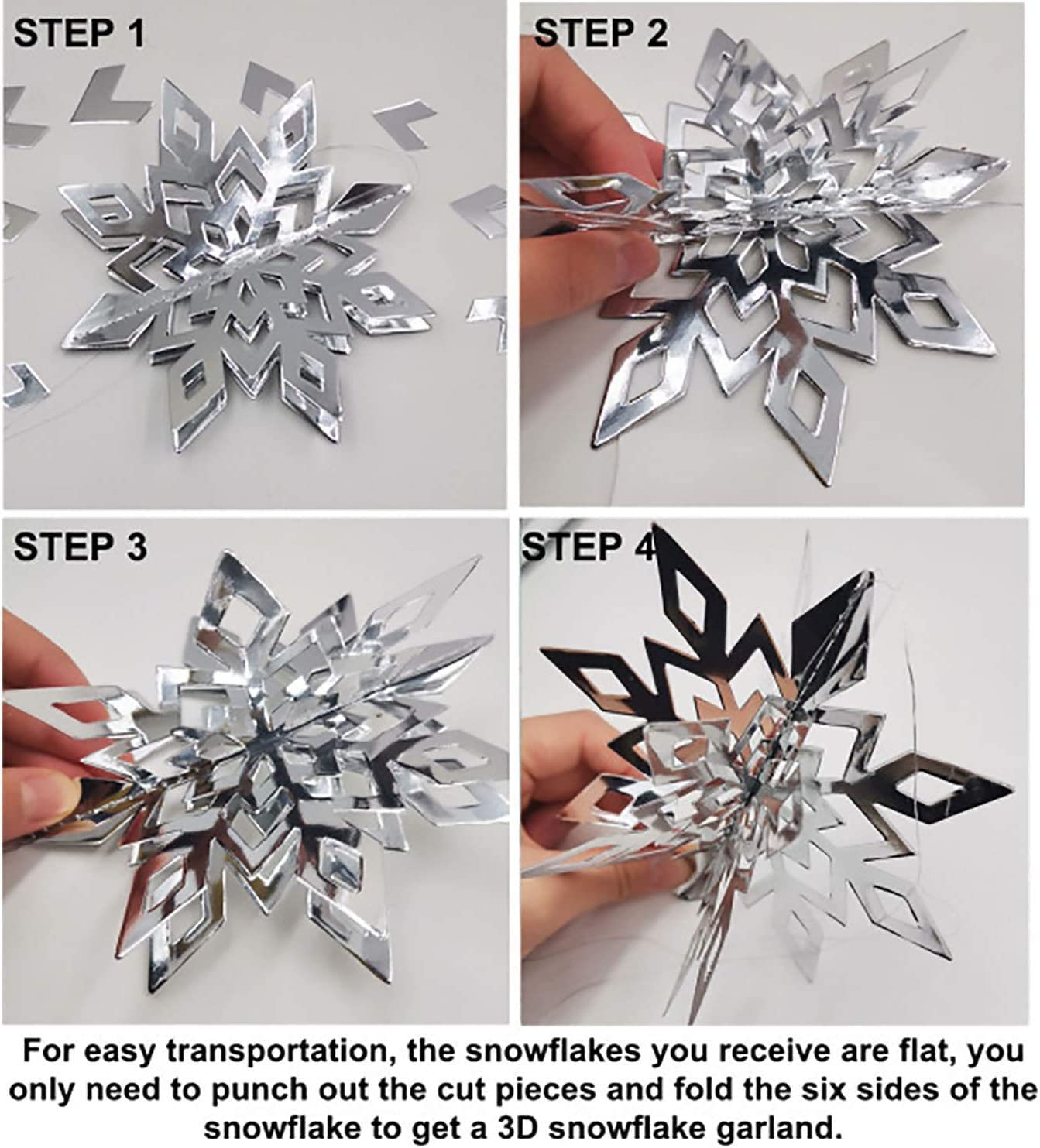 STEP 1

STEP 2

STEP 3

STEP 4

For easy transportation, the snowflakes you receive are flat, you only need to punch out the cut pieces and fold the six sides of the snowflake to get a 3D snowflake garland.