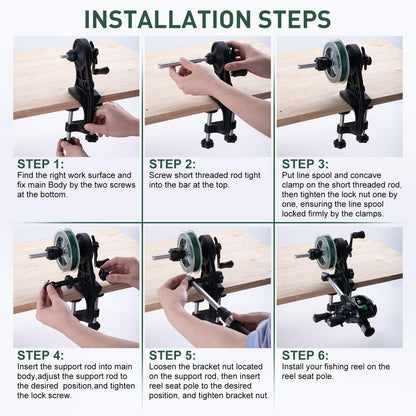 INSTALLATION STEPS

STEP 1:
Find the right work surface and fix main Body by the two screws at the bottom.

STEP 2:
Screw short threaded rod tight into the bar at the top.

STEP 3:
Put line spool and concave clamp on the short threaded rod, then tighten the lock nut one by one, ensuring the line spool locked firmly by the clamps.

STEP 4:
Insert the support rod into main body,adjust the support rod to the desired position,and tighten the lock screw.

STEP 5:
Loosen the bracket nut located on the support rod, then insert reel seat pole to the desired position, and tighten bracket nut.

STEP 6:
Install your fishing reel on the reel seat pole.