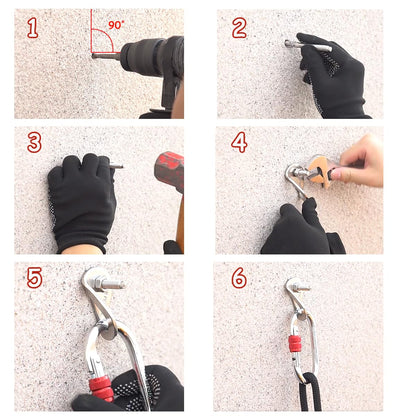 1
90°
2
3
4
5
6