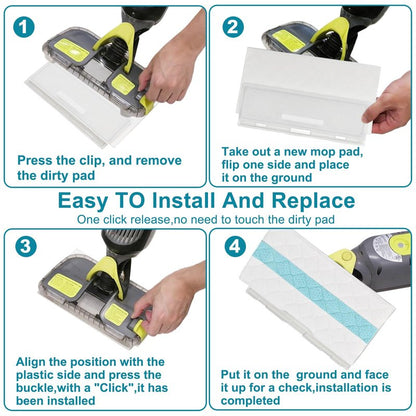 1

Press the clip, and remove the dirty pad

2

Take out a new mop pad, flip one side and place it on the ground

Easy TO Install And Replace

One click release,no need to touch the dirty pad

3

Align the position with the plastic side and press the buckle,with a "Click",it has been installed

4

Put it on the ground and face it up for a check,installation is completed