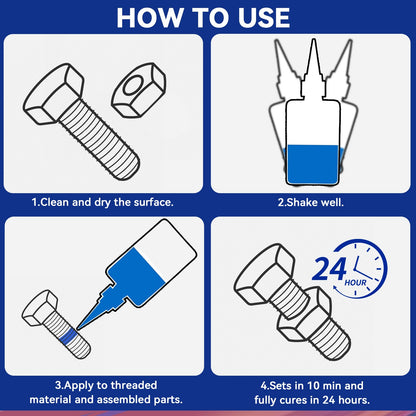 HOW TO USE

1.Clean and dry the surface.

2.Shake well.

3.Apply to threaded material and assembled parts.

24 HOUR

4.Sets in 10 min and fully cures in 24 hours.