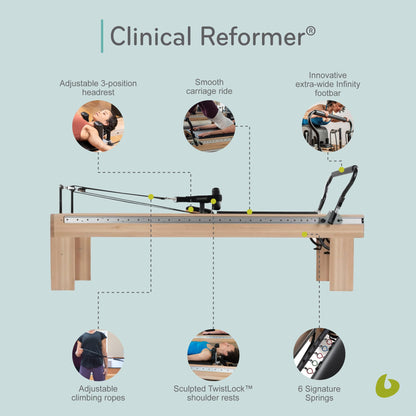 Clinical Reformer®

Adjustable 3-position headrest

Smooth carriage ride

Innovative extra-wide Infinity footbar

Adjustable climbing ropes

Sculpted TwistLock™ shoulder rests

6 Signature Springs