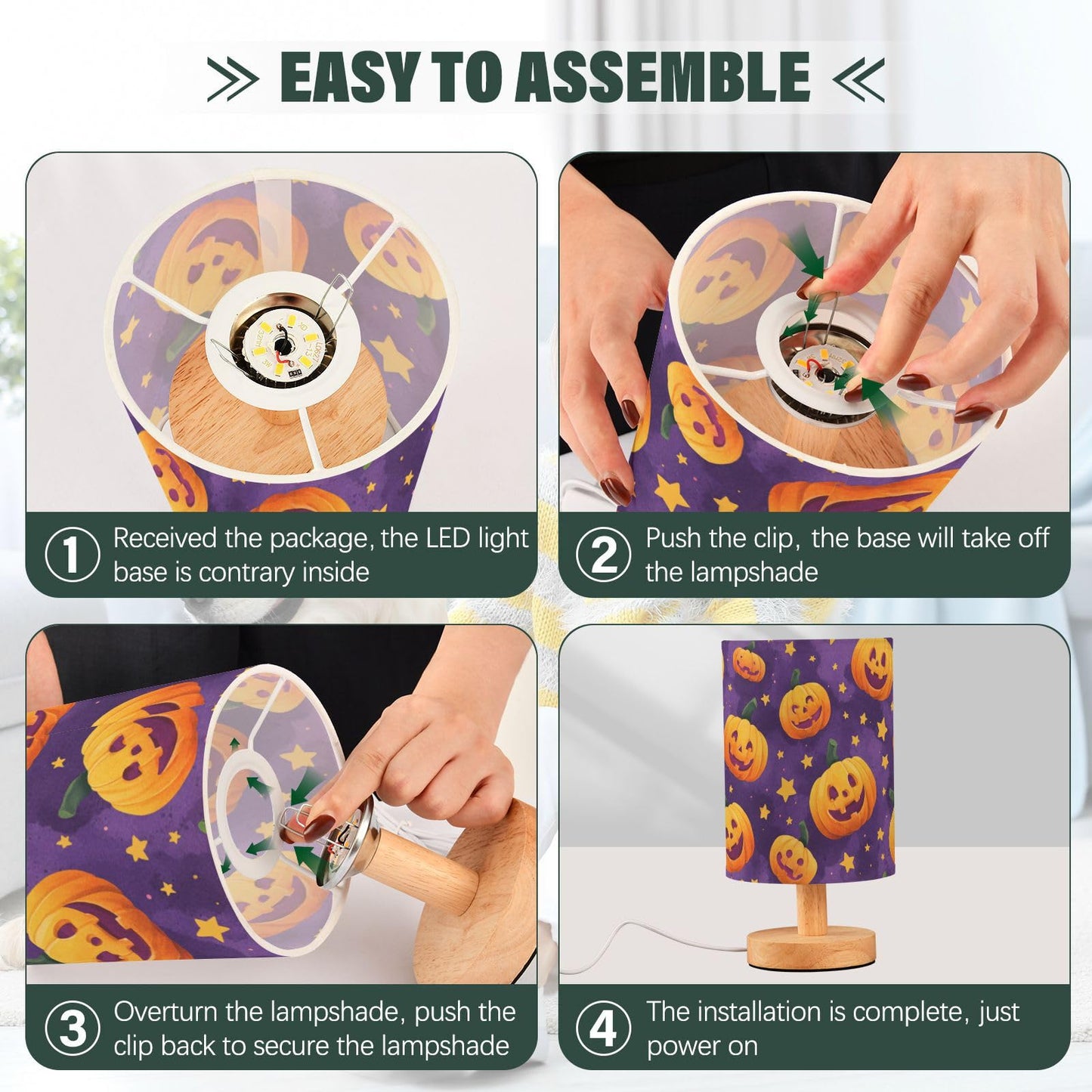 EASY TO ASSEMBLE

1 Received the package, the LED light base is contrary inside

2 Push the clip, the base will take off the lampshade

3 Overturn the lampshade, push the clip back to secure the lampshade

4 The installation is complete, just power on