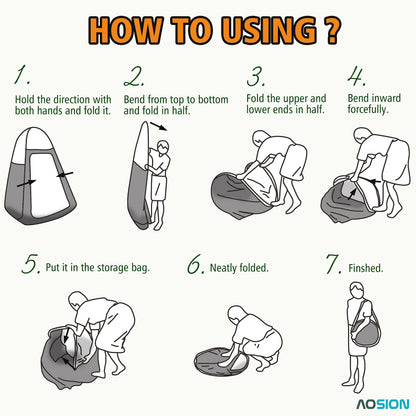 HOW TO USING ?

1. Hold the direction with both hands and fold it.

2. Bend from top to bottom and fold in half.

3. Fold the upper and lower ends in half.

4. Bend inward forcefully.

5. Put it in the storage bag.

6. Neatly folded.

7. Finshed.

AOSION