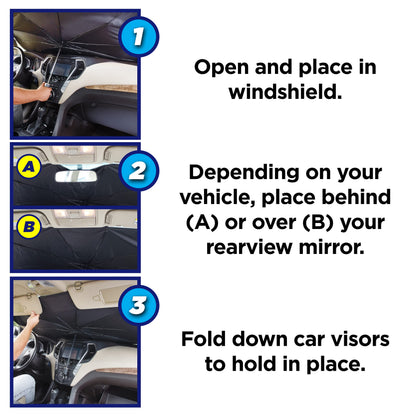 1

Open and place in windshield.

A

2

B

Depending on your vehicle, place behind (A) or over (B) your rearview mirror.

3

Fold down car visors to hold in place.