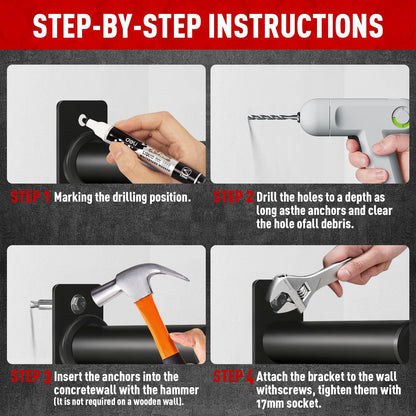 STEP-BY-STEP INSTRUCTIONS

STEP 1 Marking the drilling position.

STEP 2 Drill the holes to a depth as long asthe anchors and clear the hole ofall debris.

STEP 3 Insert the anchors into the concretewall with the hammer (It is not required on a wooden wall).

STEP 4 Attach the bracket to the wall withscrews, tighten them with 17mm socket.